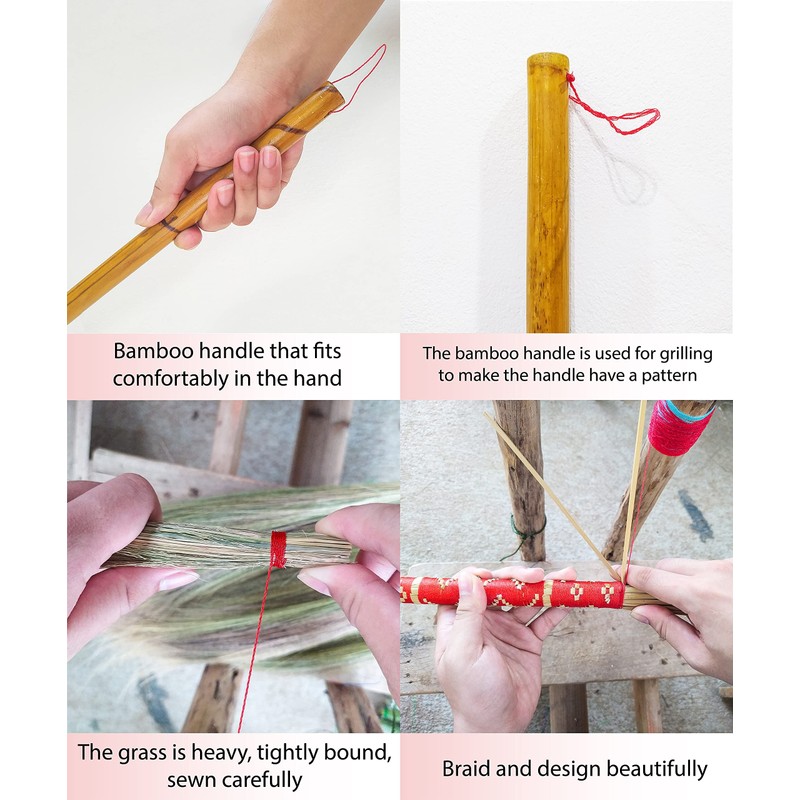 Bamboo handle that fits comfortably in the hand

The bamboo handle is used for grilling to make the handle have a pattern

The grass is heavy, tightly bound, sewn carefully

Braid and design beautifully