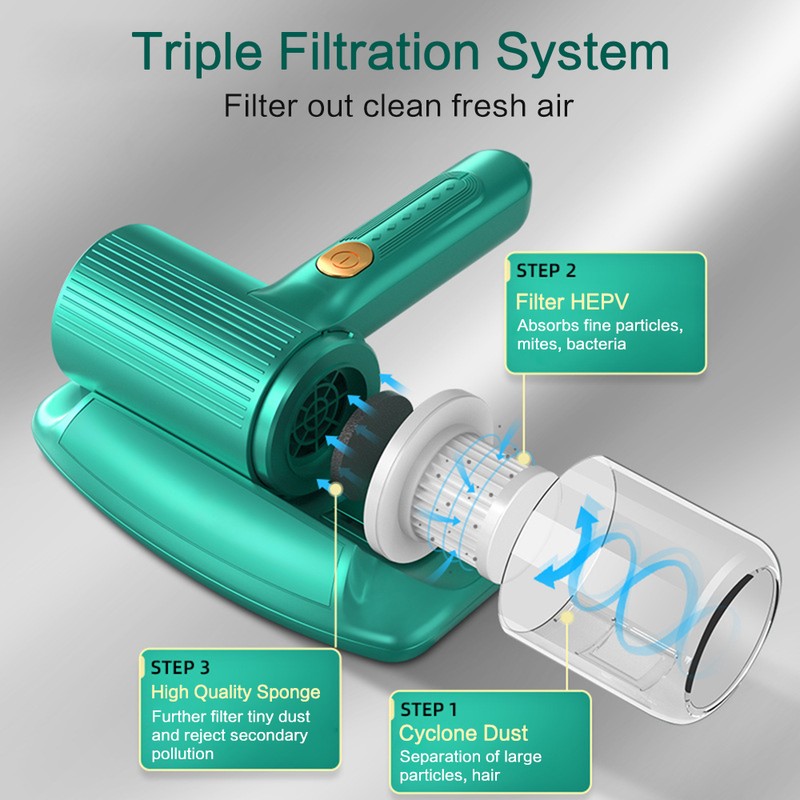 Triple Filtration System
Filter out clean fresh air

STEP 2
Filter HEPV
Absorbs fine particles, mites, bacteria

STEP 3
High Quality Sponge
Further filter tiny dust and reject secondary pollution

STEP 1
Cyclone Dust
Separation of large particles, hair