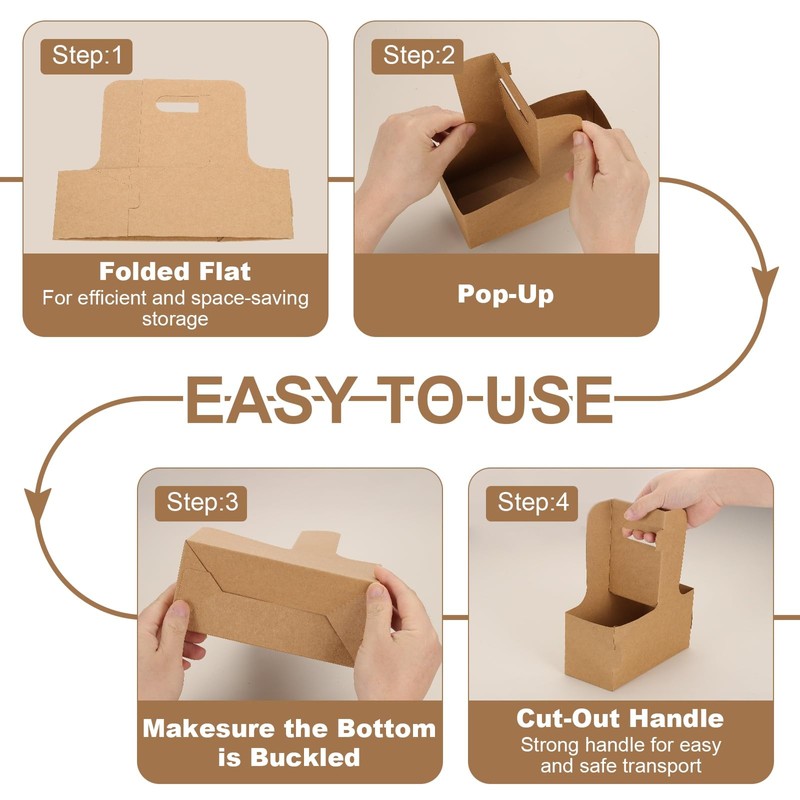 Step:1

Folded Flat
For efficient and space-saving storage

Step:2

Pop-Up

EASY TO USE

Step:3

Makesure the Bottom is Buckled

Step:4

Cut-Out Handle
Strong handle for easy and safe transport