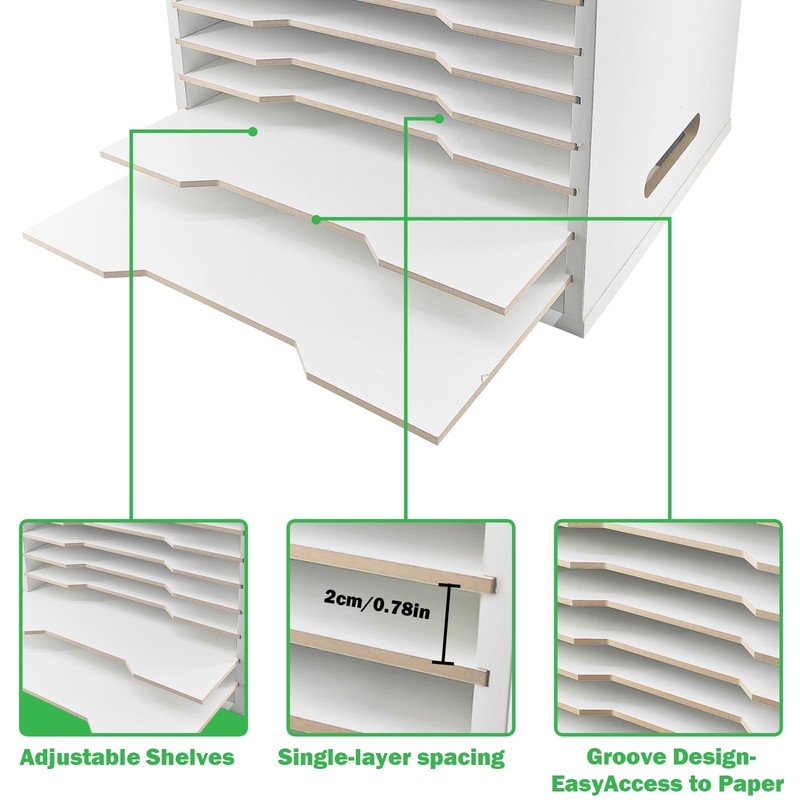 2cm/0.78in

Adjustable Shelves

Single-layer spacing

Groove Design-EasyAccess to Paper