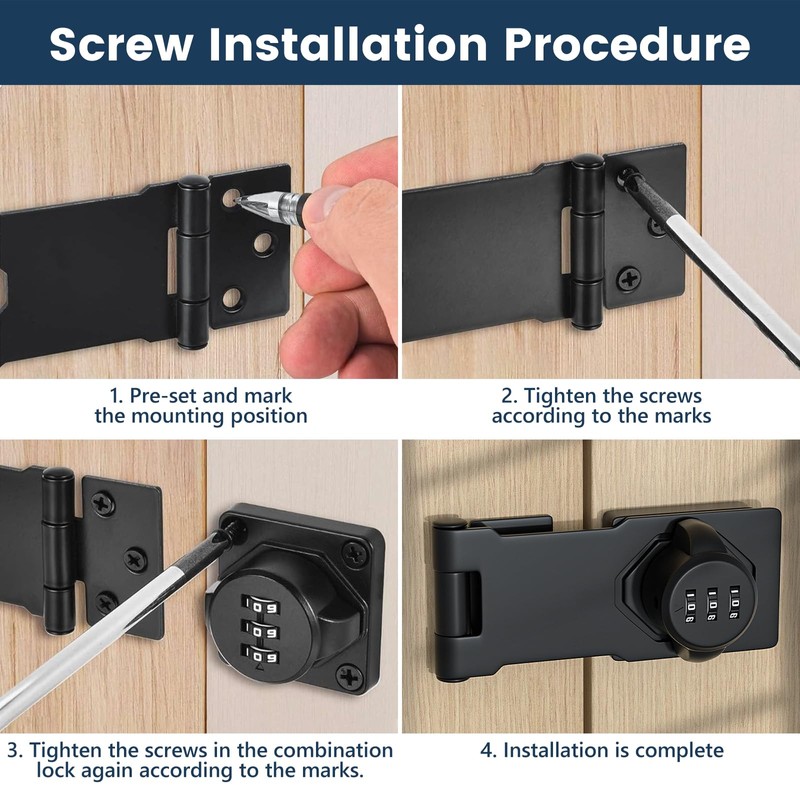 Screw Installation Procedure

1. Pre-set and mark the mounting position

2. Tighten the screws according to the marks

3. Tighten the screws in the combination lock again according to the marks.

4. Installation is complete