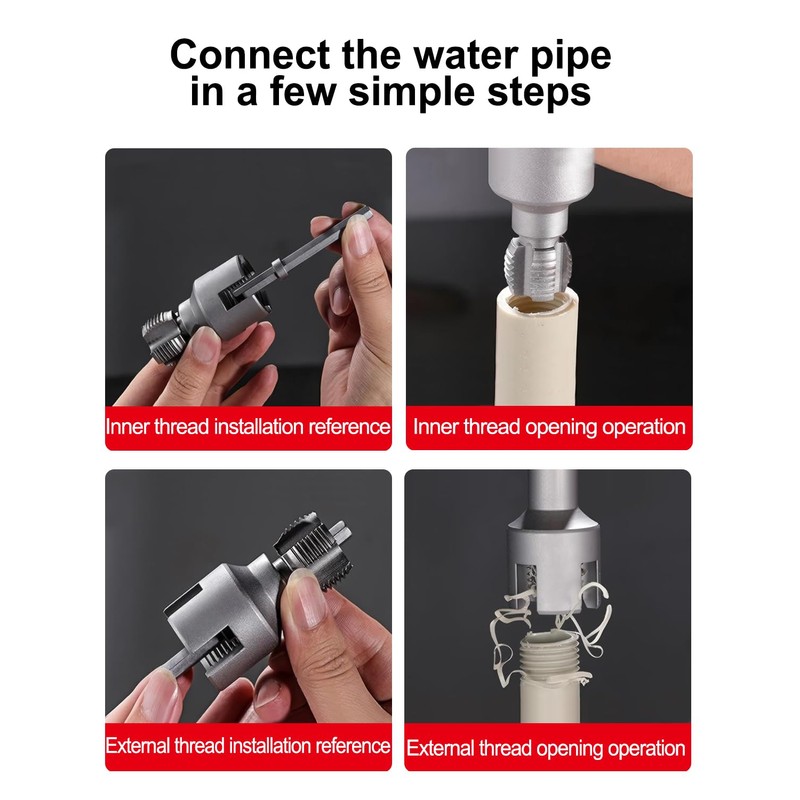 Connect the water pipe in a few simple steps

Inner thread installation reference

Inner thread opening operation

External thread installation reference

External thread opening operation