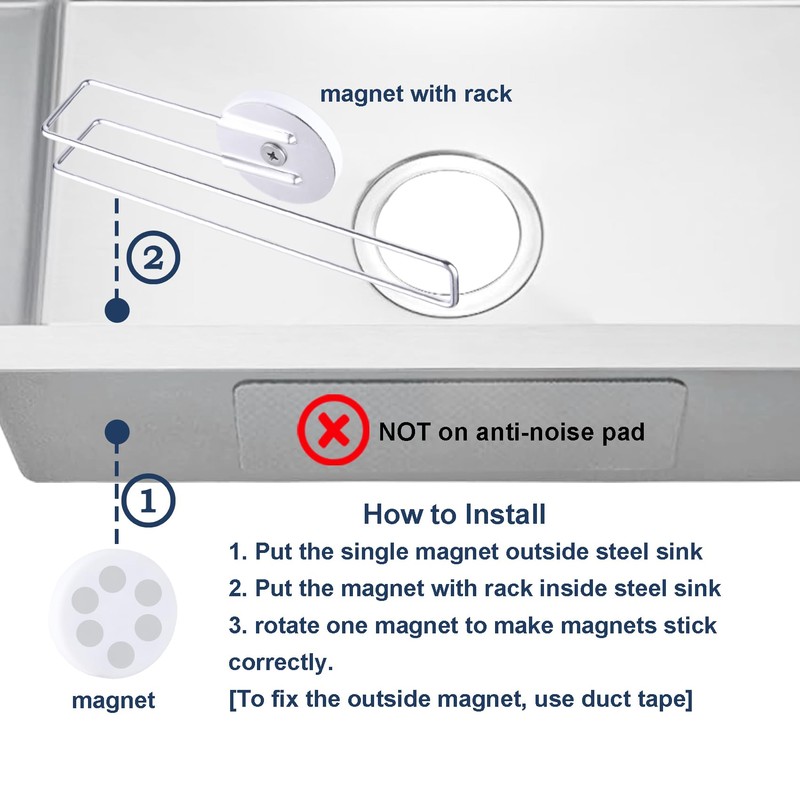 magnet with rack

2

NOT on anti-noise pad

1

How to Install
1. Put the single magnet outside steel sink
2. Put the magnet with rack inside steel sink
3. rotate one magnet to make magnets stick correctly.
[To fix the outside magnet, use duct tape]

magnet