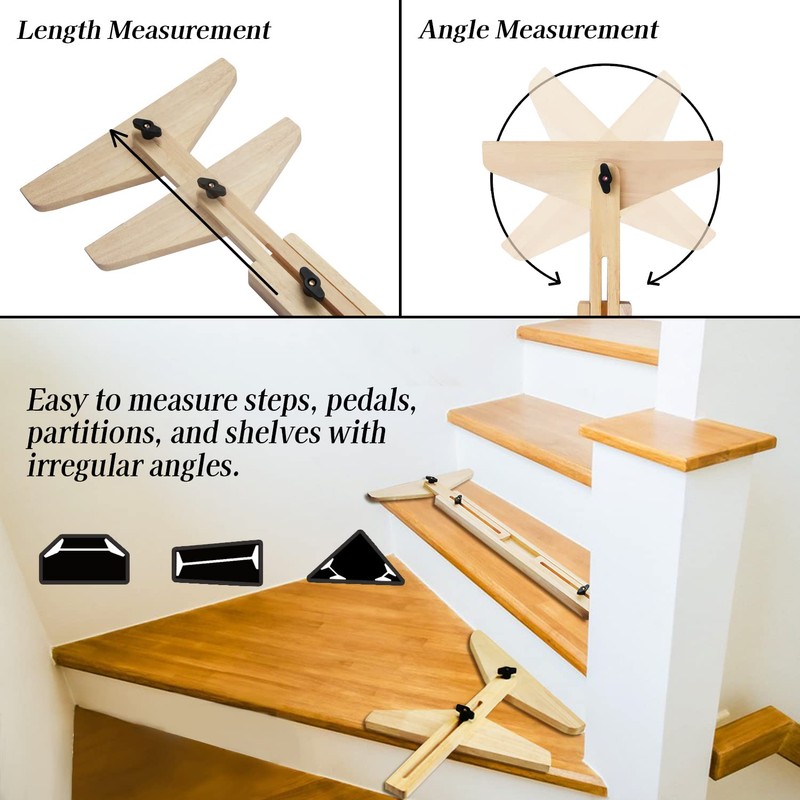 Length Measurement

Angle Measurement

Easy to measure steps, pedals, partitions, and shelves with irregular angles.