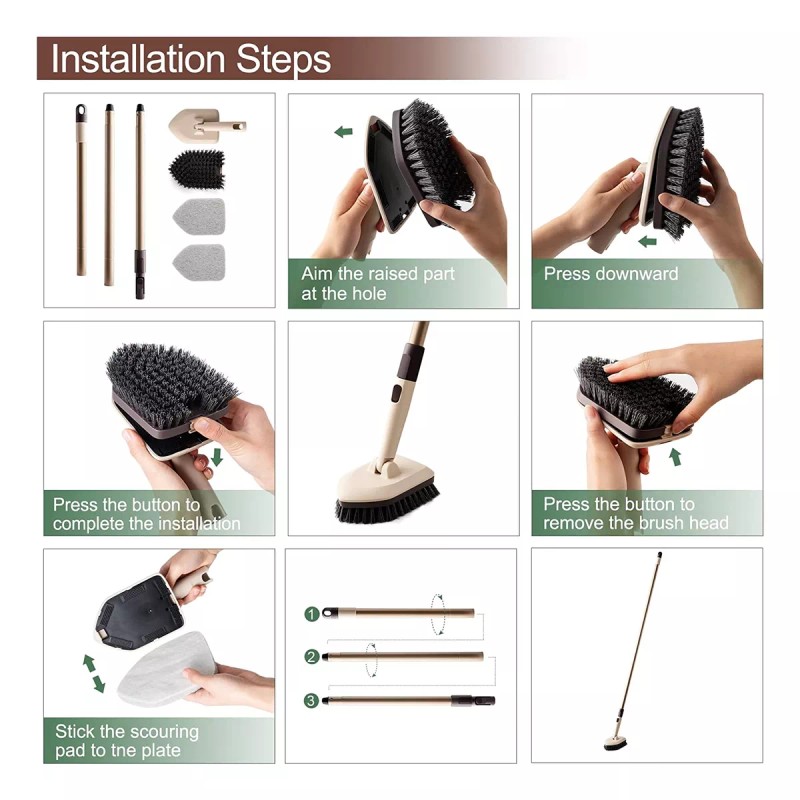 Installation Steps

Aim the raised part at the hole

Press downward

Press the button to complete the installation

Press the button to remove the brush head

Stick the scouring pad to tne plate

1

2

3