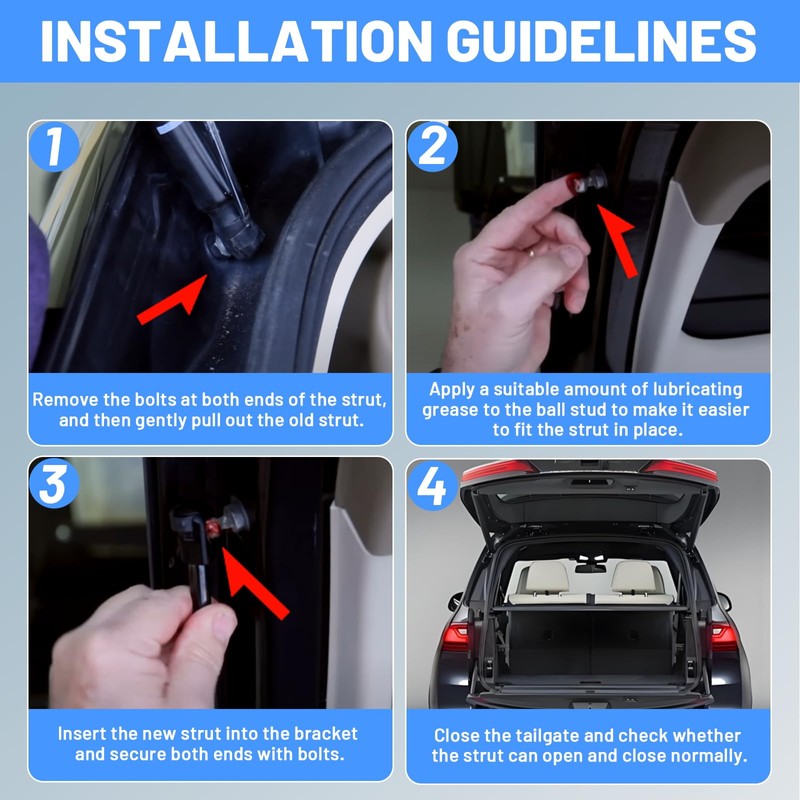 INSTALLATION GUIDELINES

1

Remove the bolts at both ends of the strut, and then gently pull out the old strut.

2

Apply a suitable amount of lubricating grease to the ball stud to make it easier to fit the strut in place.

3

Insert the new strut into the bracket and secure both ends with bolts.

4

Close the tailgate and check whether the strut can open and close normally.