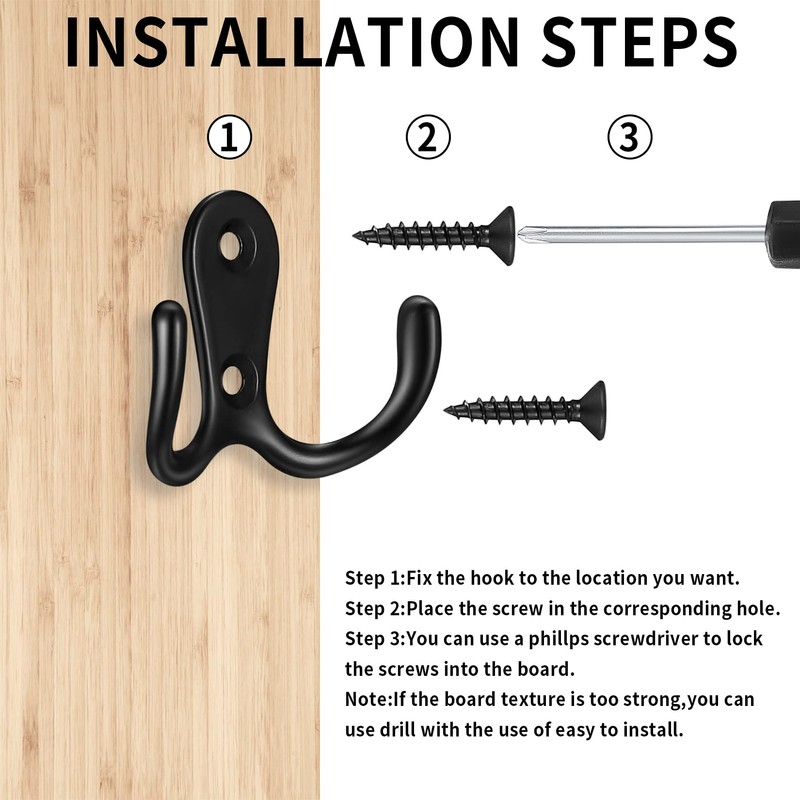 INSTALLATION STEPS

①

②

③

Step 1:Fix the hook to the location you want.
Step 2:Place the screw in the corresponding hole.
Step 3:You can use a phillps screwdriver to lock the screws into the board.
Note:If the board texture is too strong,you can use drill with the use of easy to install.