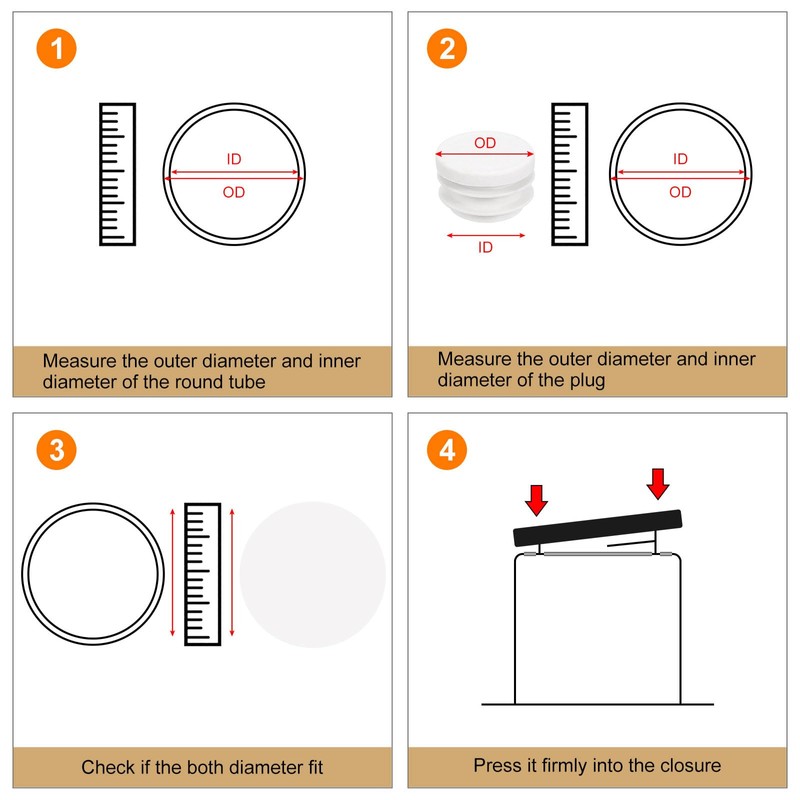 1

ID

OD

Measure the outer diameter and inner diameter of the round tube

2

OD

ID

ID

OD

Measure the outer diameter and inner diameter of the plug

3

Check if the both diameter fit

4

Press it firmly into the closure