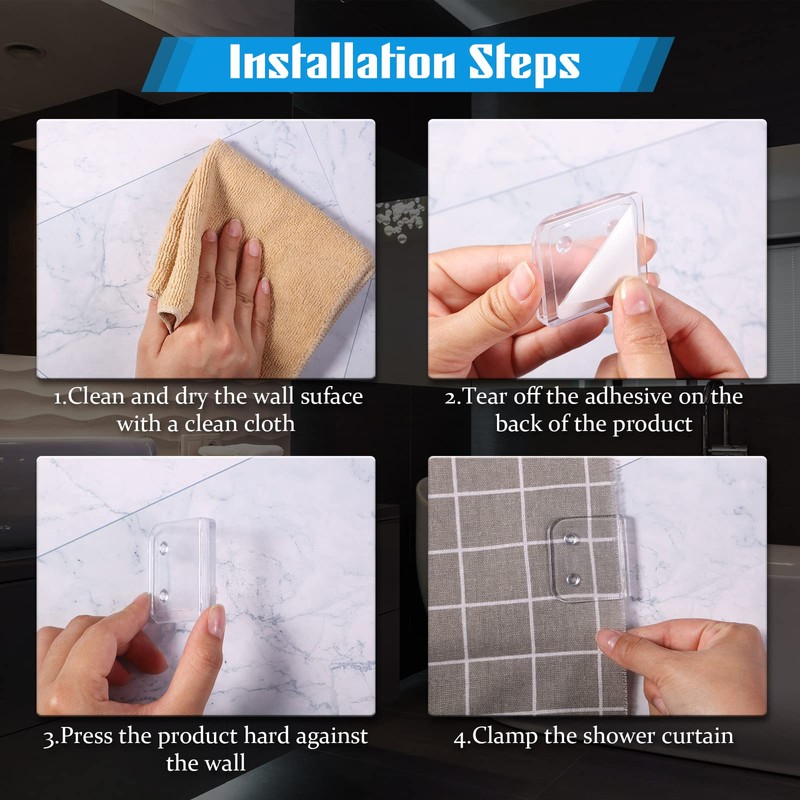 Installation Steps

1.Clean and dry the wall suface with a clean cloth

2.Tear off the adhesive on the back of the product

3.Press the product hard against the wall

4.Clamp the shower curtain