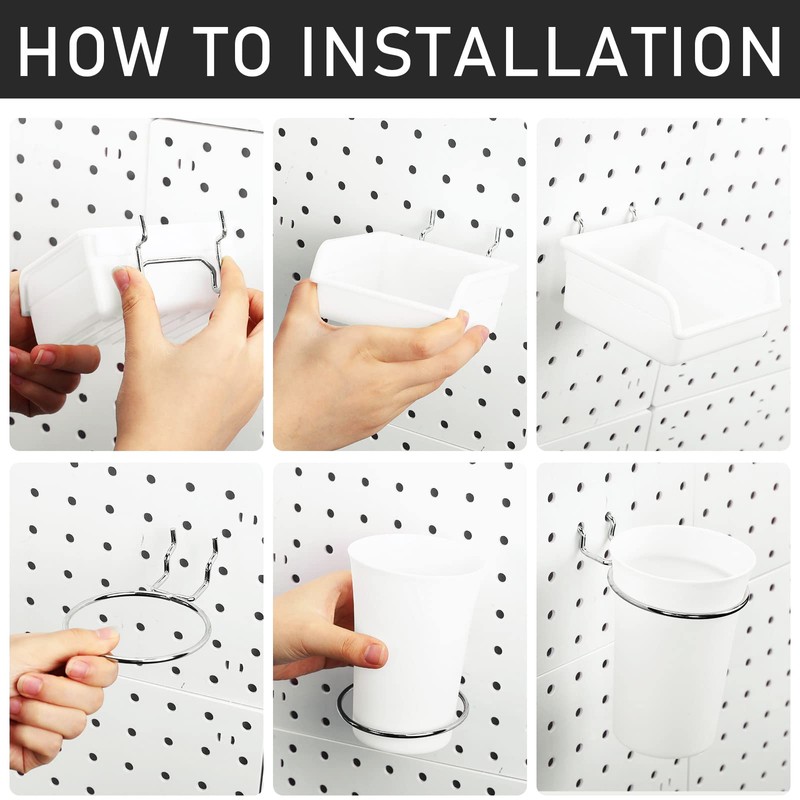 HOW TO INSTALLATION