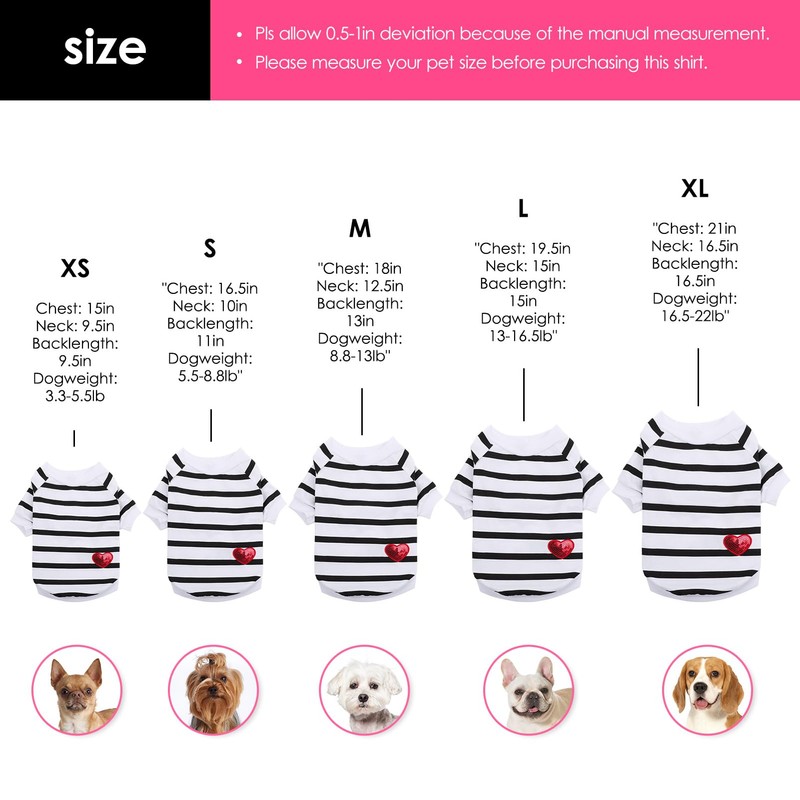 size

• Pls allow 0.5-1in deviation because of the manual measurement.
• Please measure your pet size before purchasing this shirt.

XS
Chest: 15in
Neck: 9.5in
Backlength: 9.5in
Dogweight: 3.3-5.5lb

S
"Chest: 16.5in
Neck: 10in
Backlength: 11in
Dogweight: 5.5-8.8lb"

M
"Chest: 18in
Neck: 12.5in
Backlength: 13in
Dogweight: 8.8-13lb"

L
"Chest: 19.5in
Neck: 15in
Backlength: 15in
Dogweight: 13-16.5lb"

XL
"Chest: 21in
Neck: 16.5in
Backlength: 16.5in
Dogweight: 16.5-22lb"