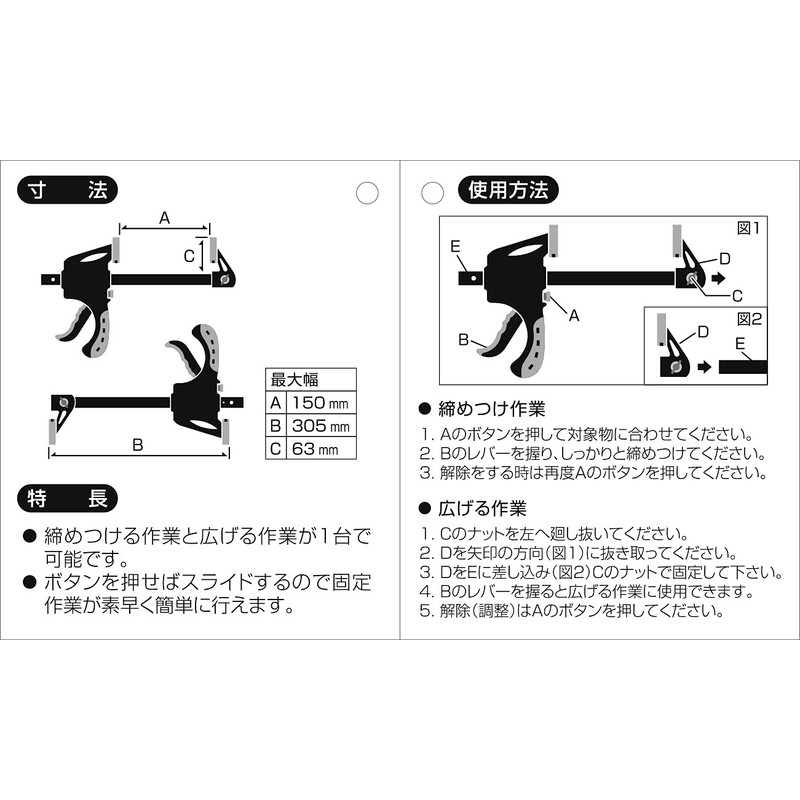 寸　法

A

C

B

| 最大幅 | |
|---|---|
| A | 150 mm |
| B | 305 mm |
| C | 63 mm |

特　長

● 締めつける作業と広げる作業が1台で可能です。

● ボタンを押せばスライドするので固定作業が素早く簡単に行えます。

使用方法

図1

E

D

C

A

B

図2

D

E

● 締めつけ作業

1. Aのボタンを押して対象物に合わせてください。
2. Bのレバーを握り、しっかりと締めつけてください。
3. 解除をする時は再度Aのボタンを押してください。

● 広げる作業

1. Cのナットを左へ廻し抜いてください。
2. Dを矢印の方向(図1)に抜き取ってください。
3. DをEに差し込み(図2)Cのナットで固定して下さい。
4. Bのレバーを握ると広げる作業に使用できます。
5. 解除(調整)はAのボタンを押してください。