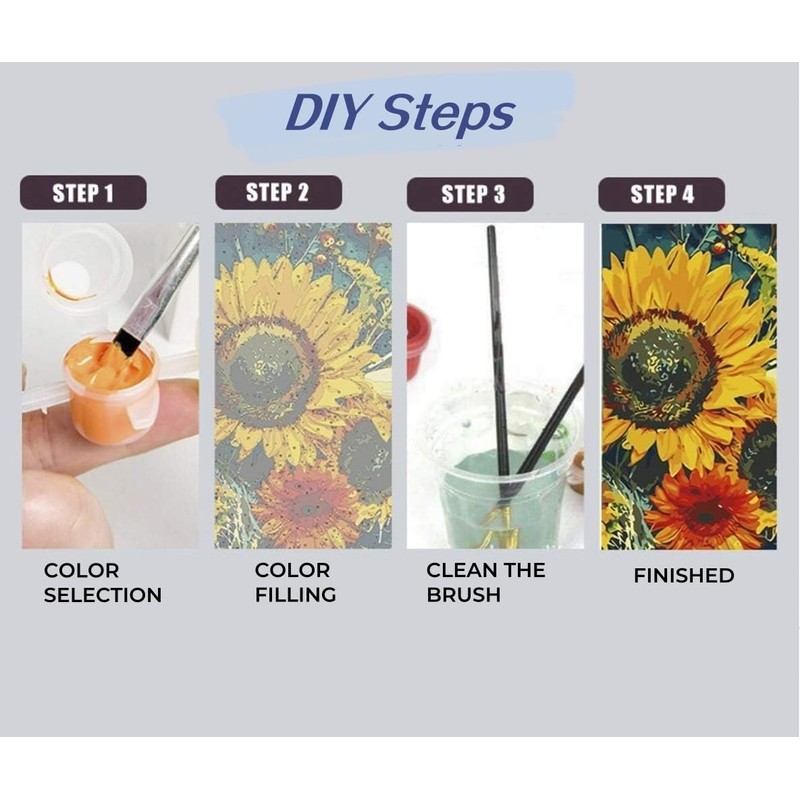 DIY Steps

STEP 1

COLOR SELECTION

STEP 2

COLOR FILLING

STEP 3

CLEAN THE BRUSH

STEP 4

FINISHED