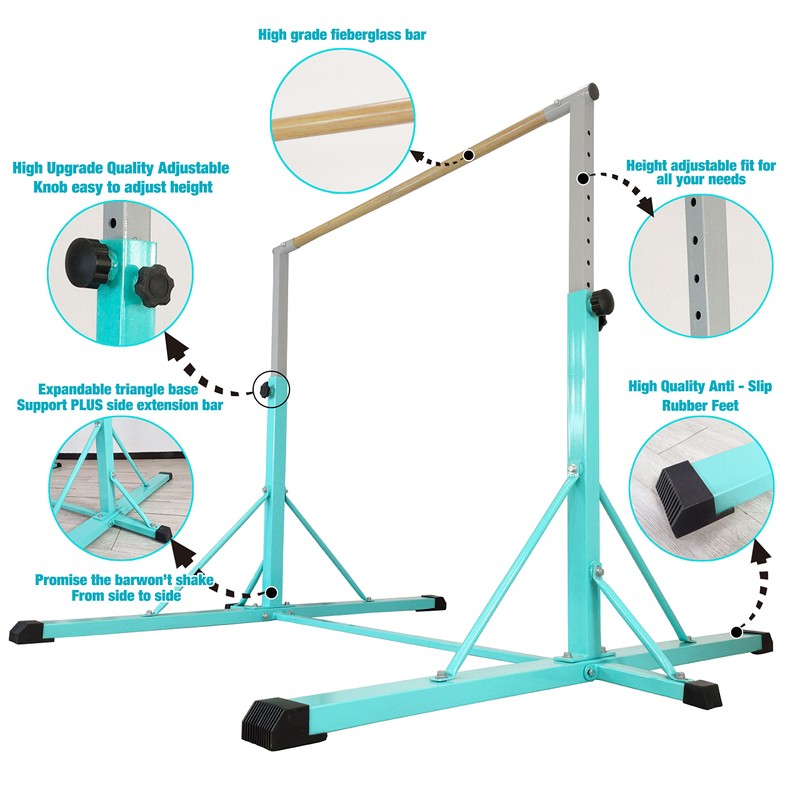 High grade fieberglass bar

High Upgrade Quality Adjustable Knob easy to adjust height

Height adjustable fit for all your needs

Expandable triangle base Support PLUS side extension bar

High Quality Anti - Slip Rubber Feet

Promise the barwon't shake From side to side