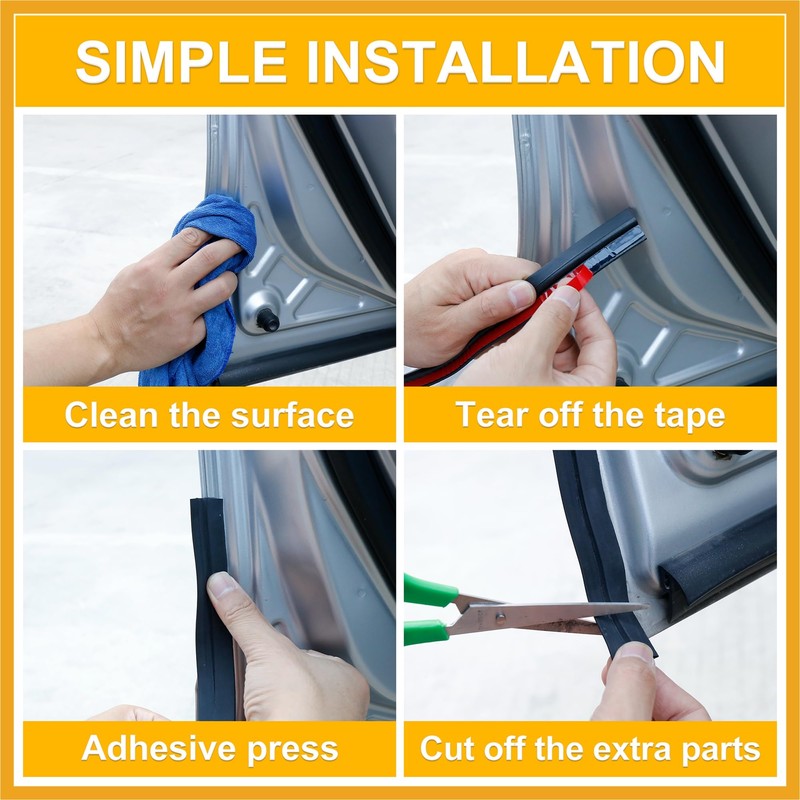 SIMPLE INSTALLATION

Clean the surface

Tear off the tape

Adhesive press

Cut off the extra parts