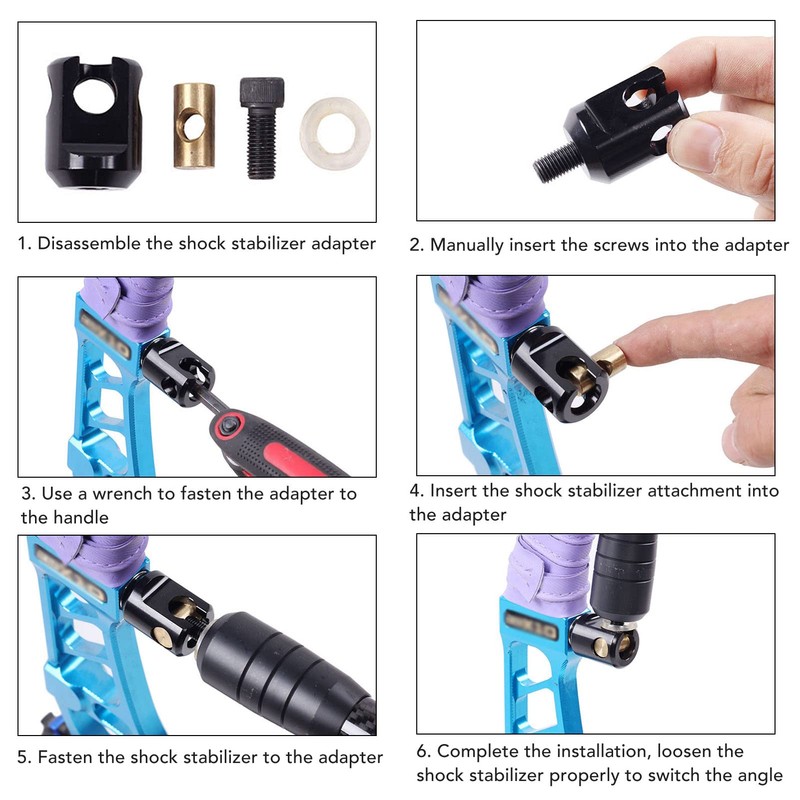 1. Disassemble the shock stabilizer adapter

2. Manually insert the screws into the adapter

3. Use a wrench to fasten the adapter to the handle

4. Insert the shock stabilizer attachment into the adapter

5. Fasten the shock stabilizer to the adapter

6. Complete the installation, loosen the shock stabilizer properly to switch the angle