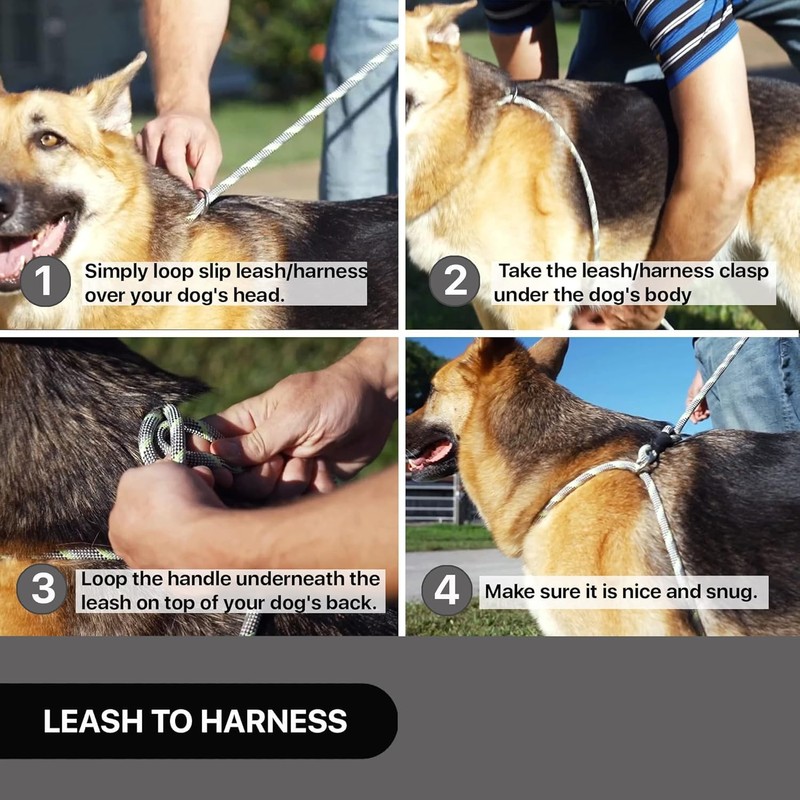 1 Simply loop slip leash/harness over your dog's head.

2 Take the leash/harness clasp under the dog's body

3 Loop the handle underneath the leash on top of your dog's back.

4 Make sure it is nice and snug.

LEASH TO HARNESS