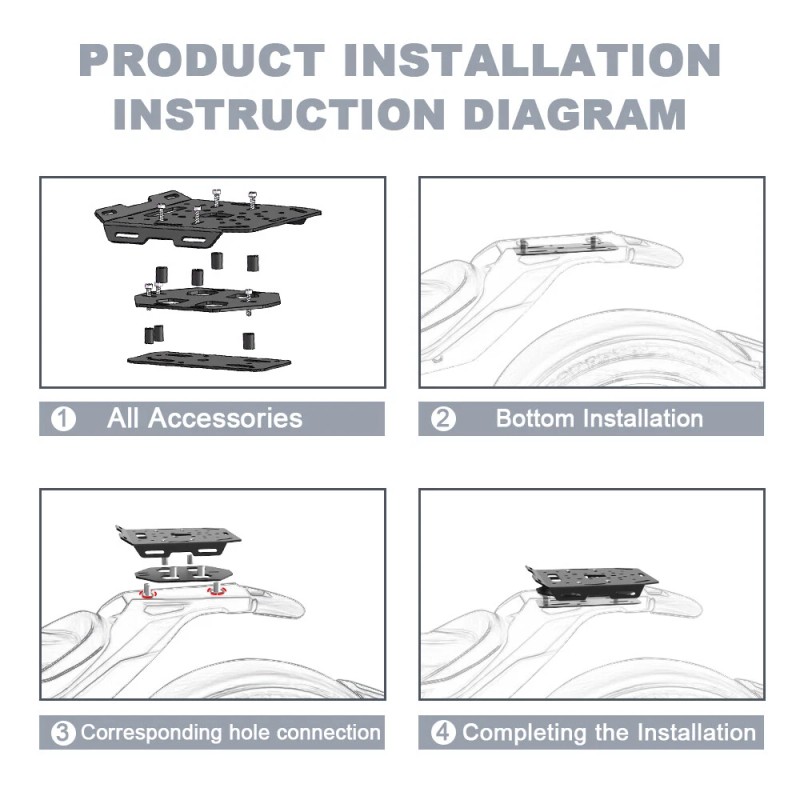 PRODUCT INSTALLATION INSTRUCTION DIAGRAM

① All Accessories

② Bottom Installation

③ Corresponding hole connection

④ Completing the Installation