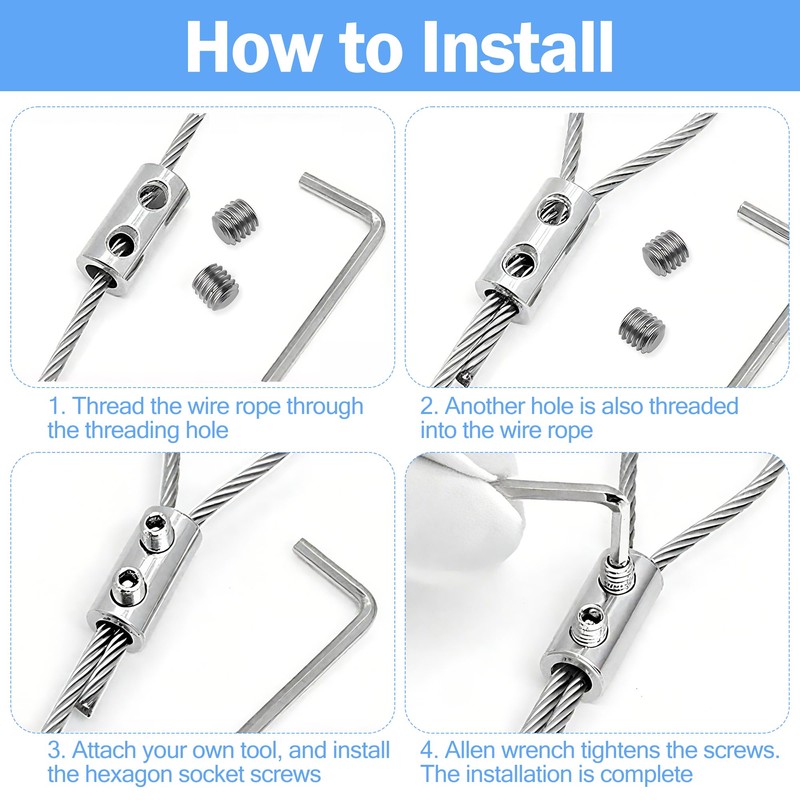 How to Install

1. Thread the wire rope through the threading hole

2. Another hole is also threaded into the wire rope

3. Attach your own tool, and install the hexagon socket screws

4. Allen wrench tightens the screws. The installation is complete