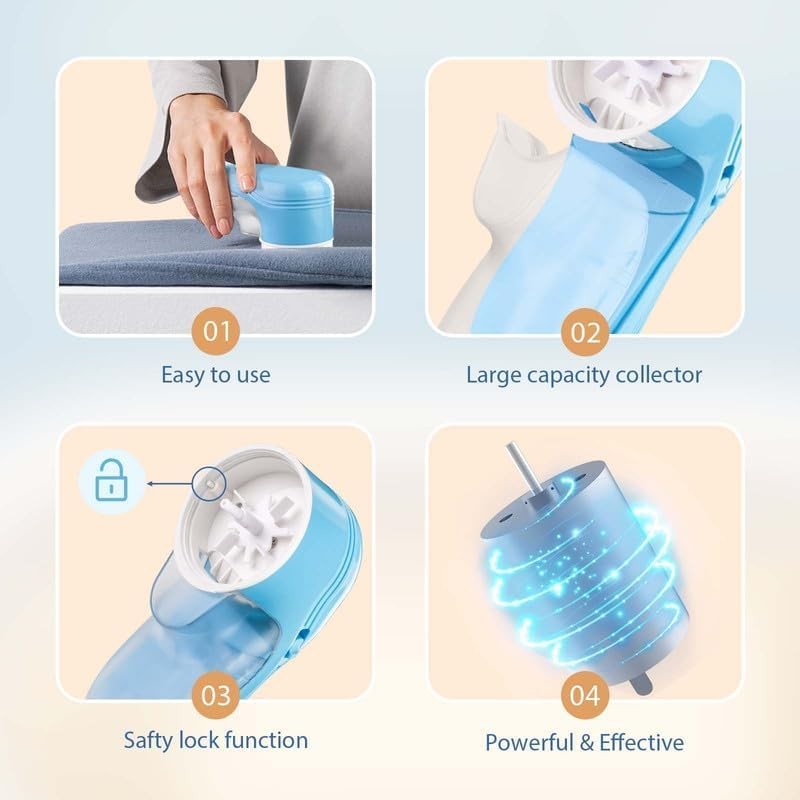 01
Easy to use

02
Large capacity collector

03
Safty lock function

04
Powerful & Effective