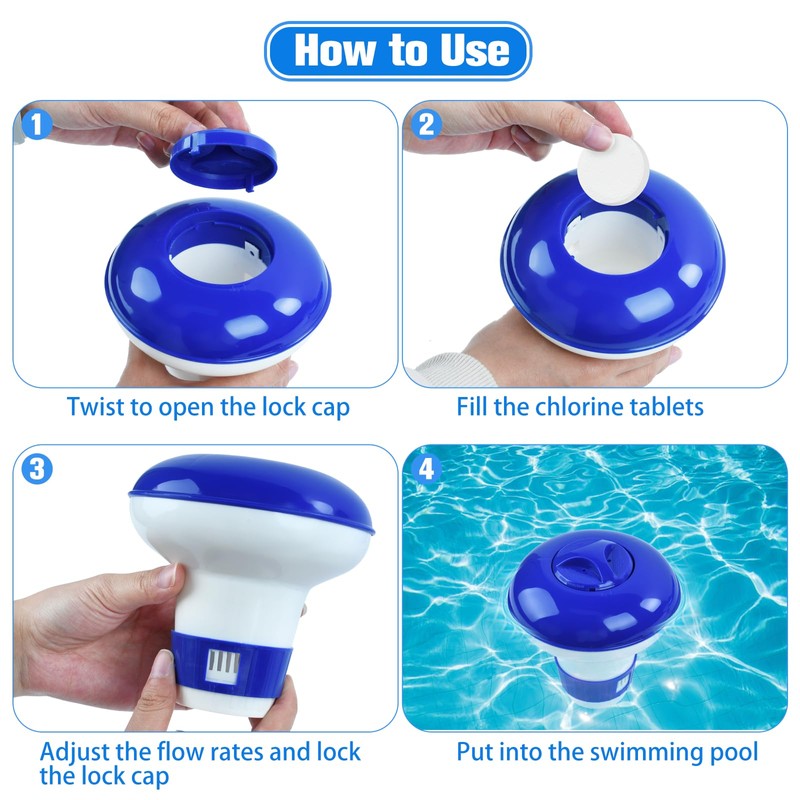 How to Use

1

Twist to open the lock cap

2

Fill the chlorine tablets

3

Adjust the flow rates and lock the lock cap

4

Put into the swimming pool