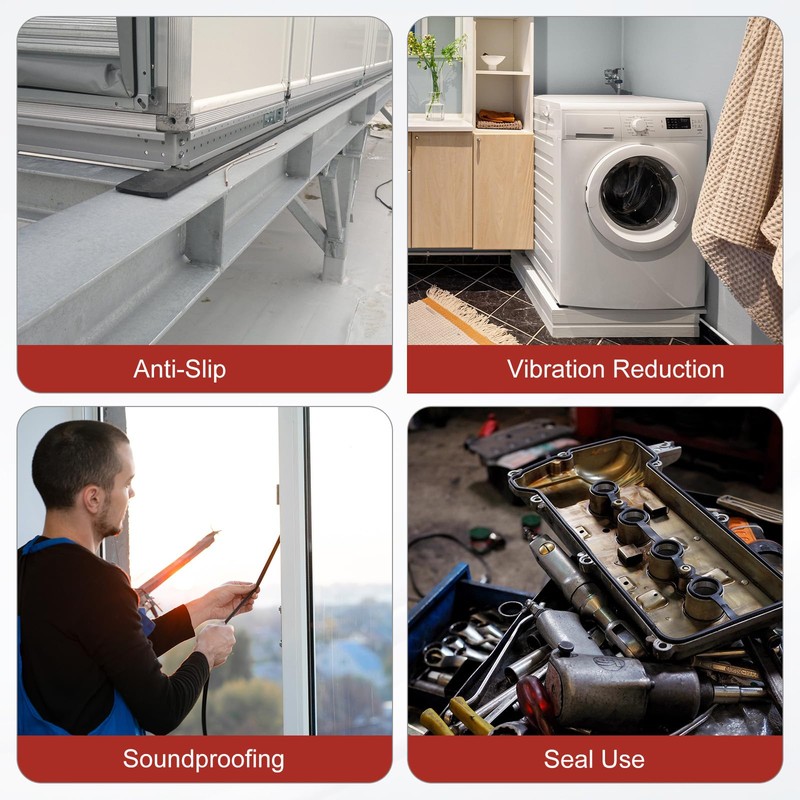 Anti-Slip

Vibration Reduction

Soundproofing

Seal Use