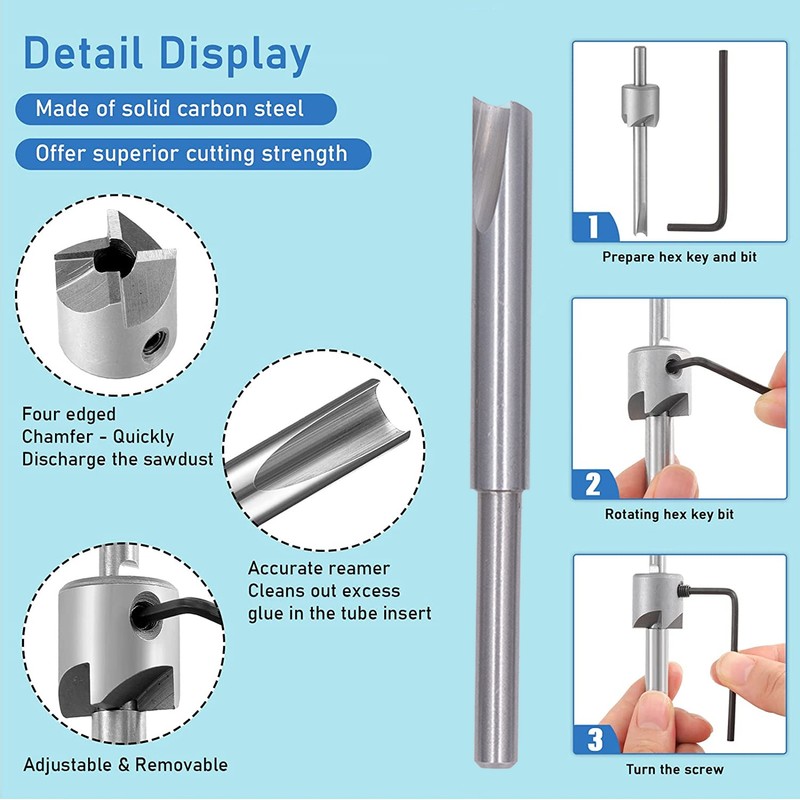 Detail Display

Made of solid carbon steel

Offer superior cutting strength

Four edged
Chamfer - Quickly
Discharge the sawdust

Accurate reamer
Cleans out excess
glue in the tube insert

Adjustable & Removable

1

Prepare hex key and bit

2

Rotating hex key bit

3

Turn the screw