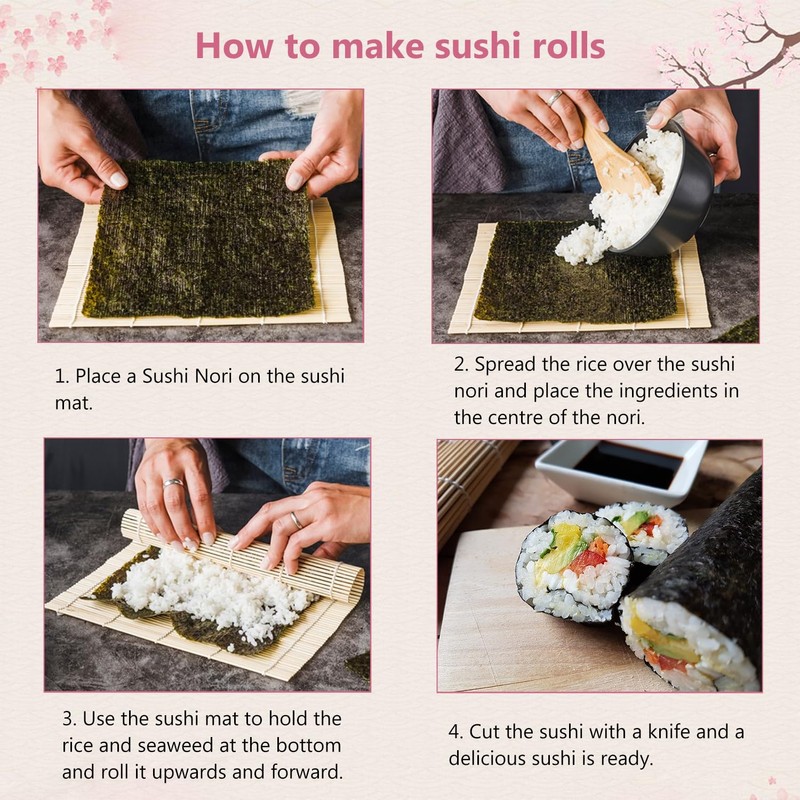 How to make sushi rolls

1. Place a Sushi Nori on the sushi mat.

2. Spread the rice over the sushi nori and place the ingredients in the centre of the nori.

3. Use the sushi mat to hold the rice and seaweed at the bottom and roll it upwards and forward.

4. Cut the sushi with a knife and a delicious sushi is ready.