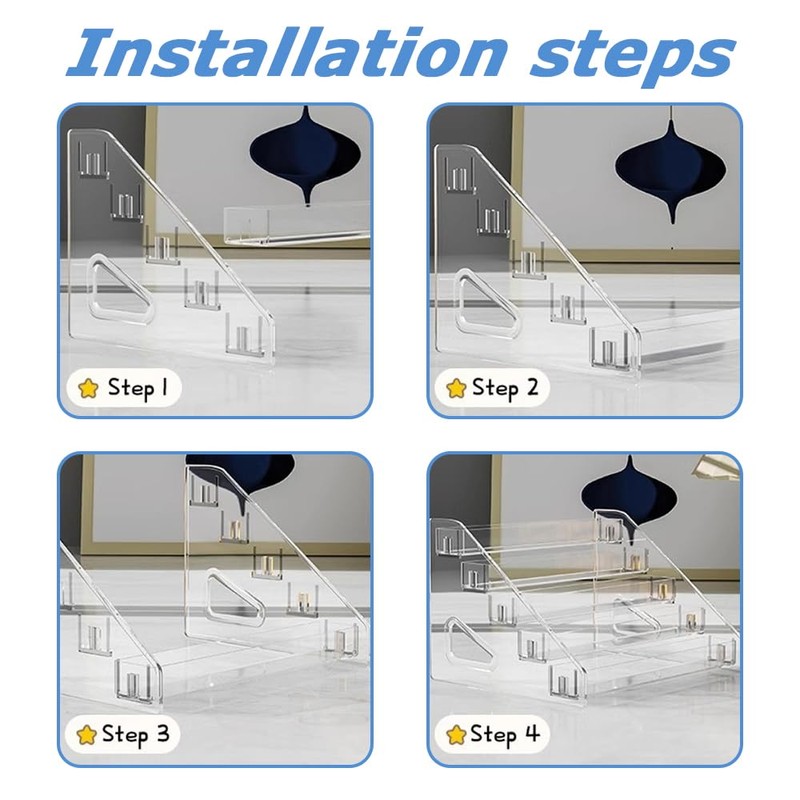 Installation steps

Step 1

Step 2

Step 3

Step 4