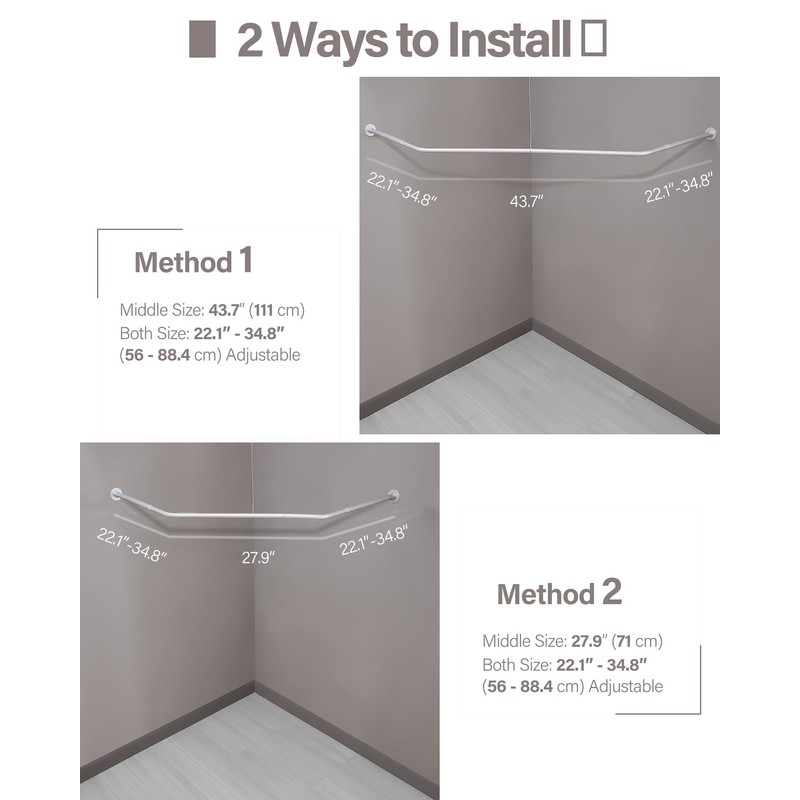 2 Ways to Install

22.1"-34.8"
43.7"
22.1"-34.8"

Method 1

Middle Size: 43.7" (111 cm)
Both Size: 22.1" - 34.8"
(56 - 88.4 cm) Adjustable

22.1"-34.8"
27.9"
22.1"-34.8"

Method 2

Middle Size: 27.9" (71 cm)
Both Size: 22.1" - 34.8"
(56 - 88.4 cm) Adjustable