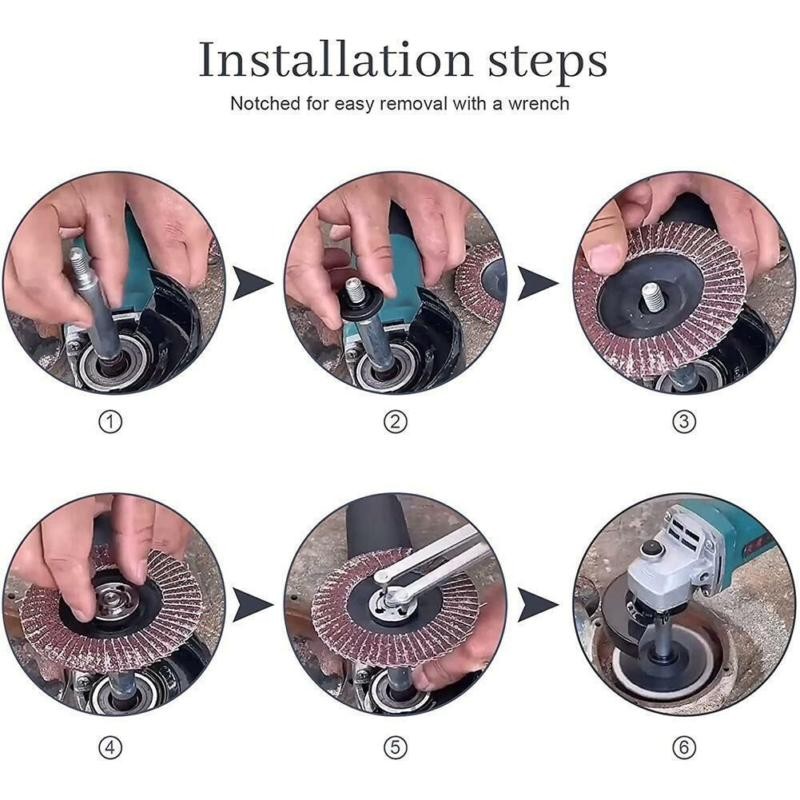 Installation steps

Notched for easy removal with a wrench

①

②

③

④

⑤

⑥