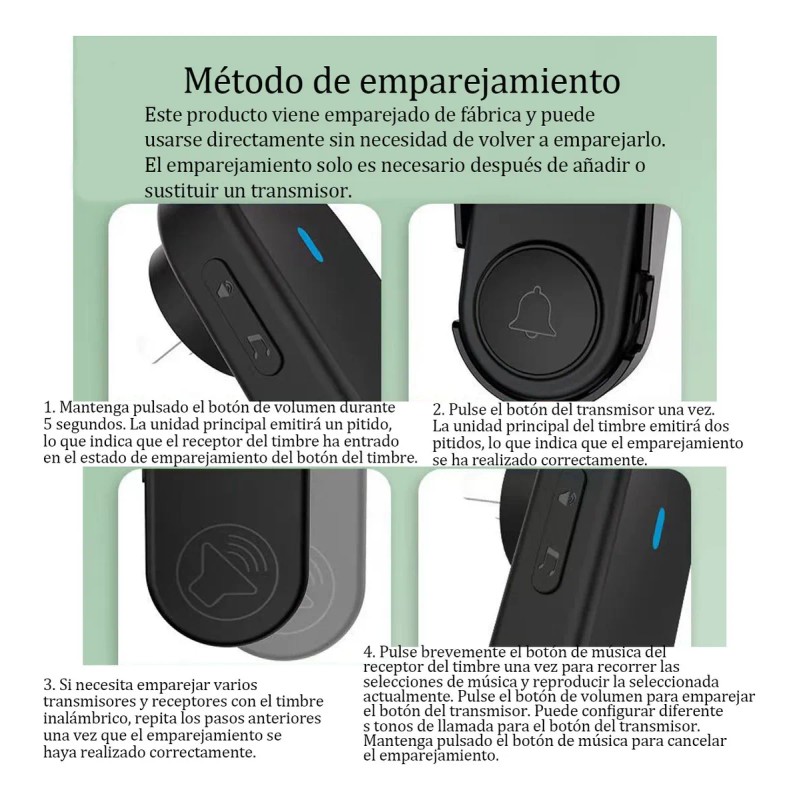 Método de emparejamiento

Este producto viene emparejado de fábrica y puede usarse directamente sin necesidad de volver a emparejarlo. El emparejamiento solo es necesario después de añadir o sustituir un transmisor.

1. Mantenga pulsado el botón de volumen durante 5 segundos. La unidad principal emitirá un pitido, lo que indica que el receptor del timbre ha entrado en el estado de emparejamiento del botón del timbre.

2. Pulse el botón del transmisor una vez. La unidad principal del timbre emitirá dos pitidos, lo que indica que el emparejamiento se ha realizado correctamente.

3. Si necesita emparejar varios transmisores y receptores con el timbre inalámbrico, repita los pasos anteriores una vez que el emparejamiento se haya realizado correctamente.

4. Pulse brevemente el botón de música del receptor del timbre una vez para recorrer las selecciones de música y reproducir la seleccionada actualmente. Pulse el botón de volumen para emparejar el botón del transmisor. Puede configurar diferente s tonos de llamada para el botón del transmisor. Mantenga pulsado el botón de música para cancelar el emparejamiento.