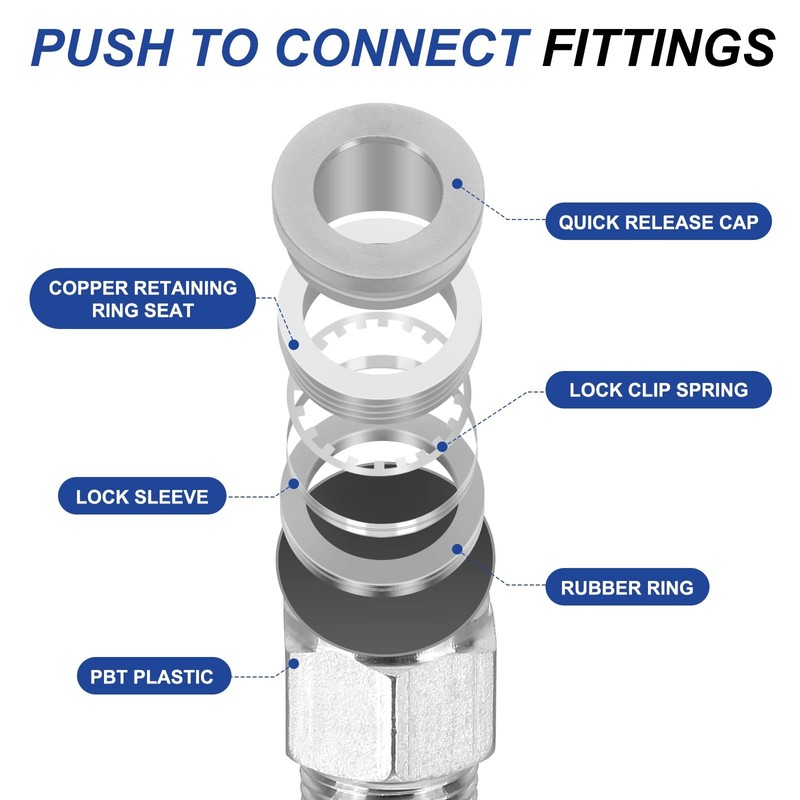 PUSH TO CONNECT FITTINGS

QUICK RELEASE CAP

COPPER RETAINING RING SEAT

LOCK CLIP SPRING

LOCK SLEEVE

RUBBER RING

PBT PLASTIC