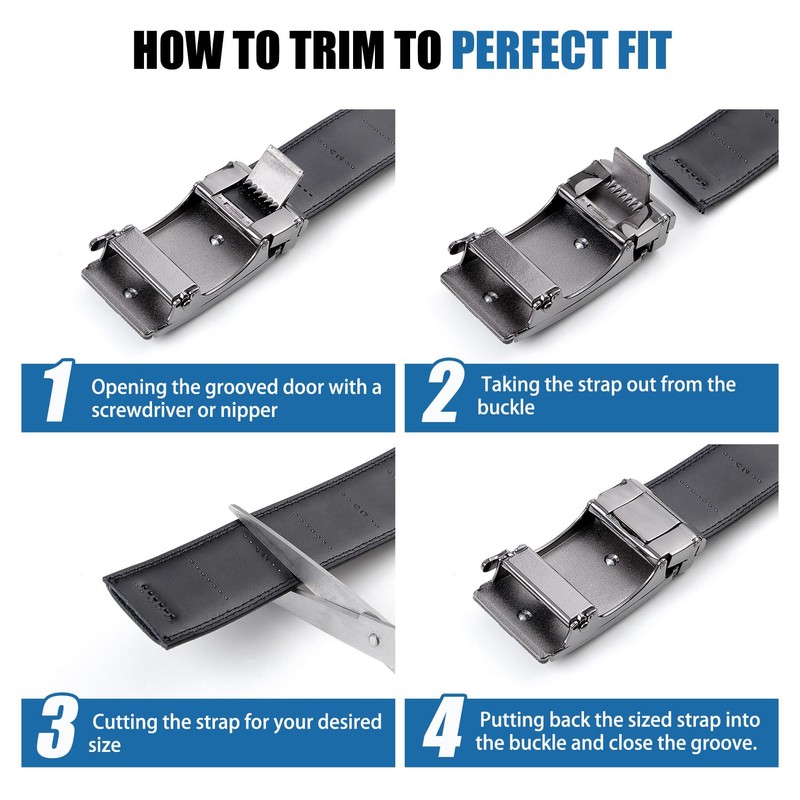 HOW TO TRIM TO PERFECT FIT

1 Opening the grooved door with a screwdriver or nipper

2 Taking the strap out from the buckle

3 Cutting the strap for your desired size

4 Putting back the sized strap into the buckle and close the groove.