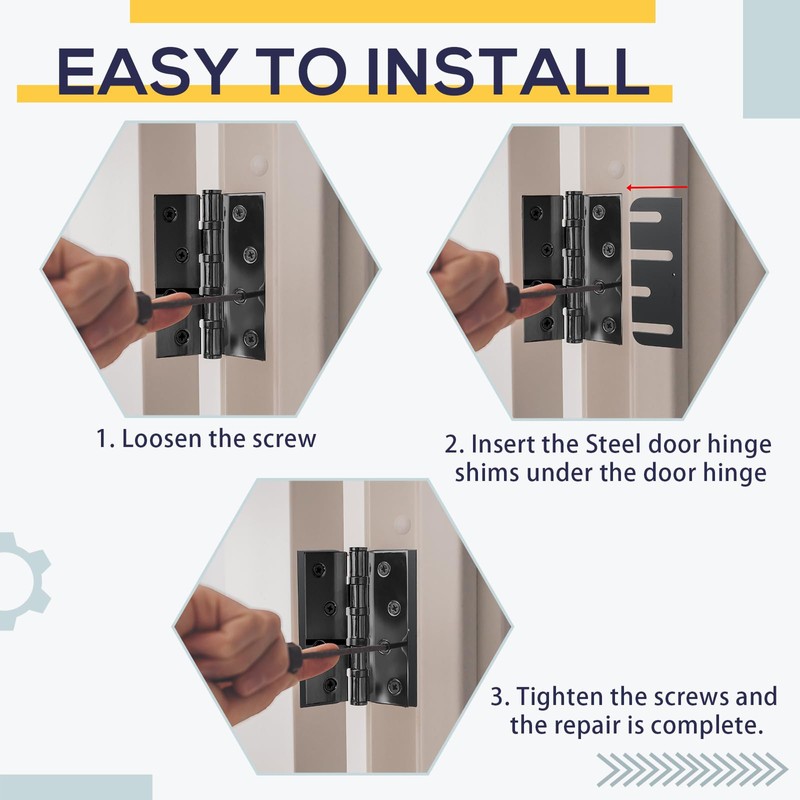 EASY TO INSTALL

1. Loosen the screw

2. Insert the Steel door hinge shims under the door hinge

3. Tighten the screws and the repair is complete.