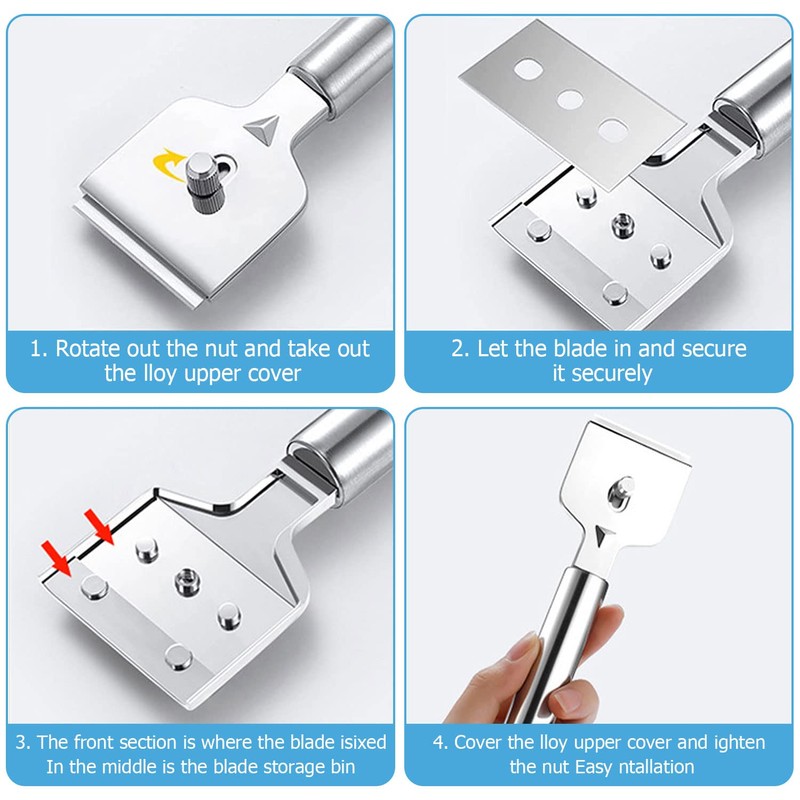 1. Rotate out the nut and take out the lloy upper cover

2. Let the blade in and secure it securely

3. The front section is where the blade isixed In the middle is the blade storage bin

4. Cover the lloy upper cover and ighten the nut Easy ntallation