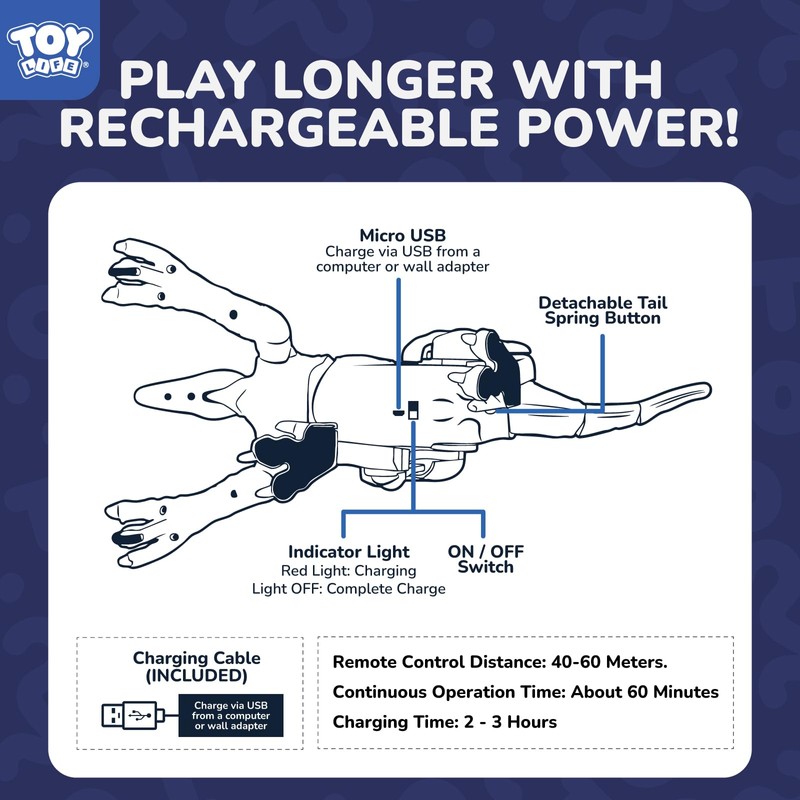 TOY LIFE®

PLAY LONGER WITH RECHARGEABLE POWER!

Micro USB
Charge via USB from a computer or wall adapter

Detachable Tail Spring Button

Indicator Light
Red Light: Charging
Light OFF: Complete Charge

ON / OFF Switch

Charging Cable (INCLUDED)

Charge via USB from a computer or wall adapter

Remote Control Distance: 40-60 Meters.

Continuous Operation Time: About 60 Minutes

Charging Time: 2 - 3 Hours