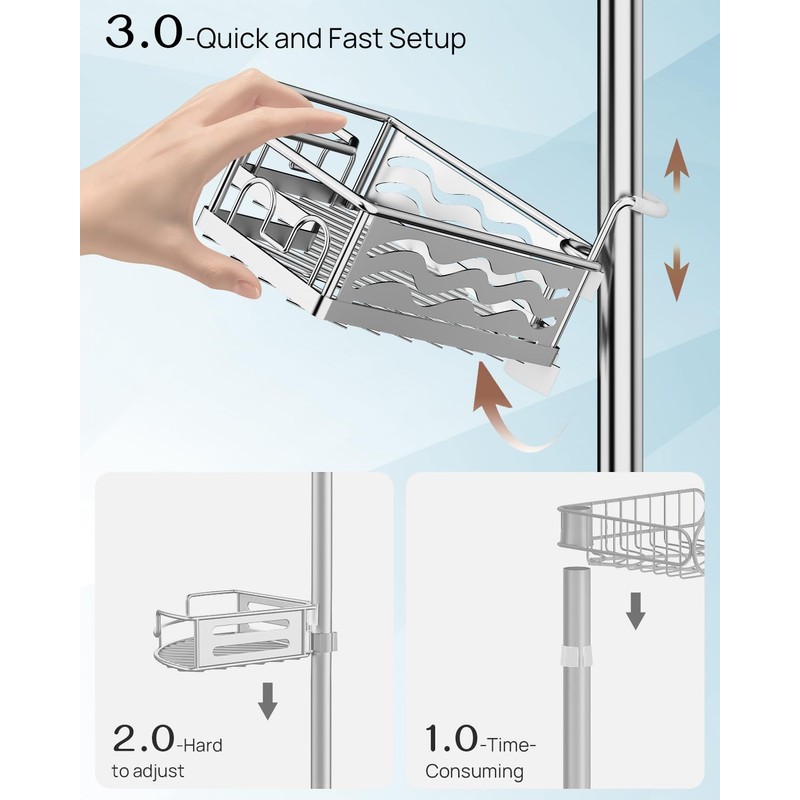 3.0-Quick and Fast Setup

2.0-Hard to adjust

1.0-Time-Consuming