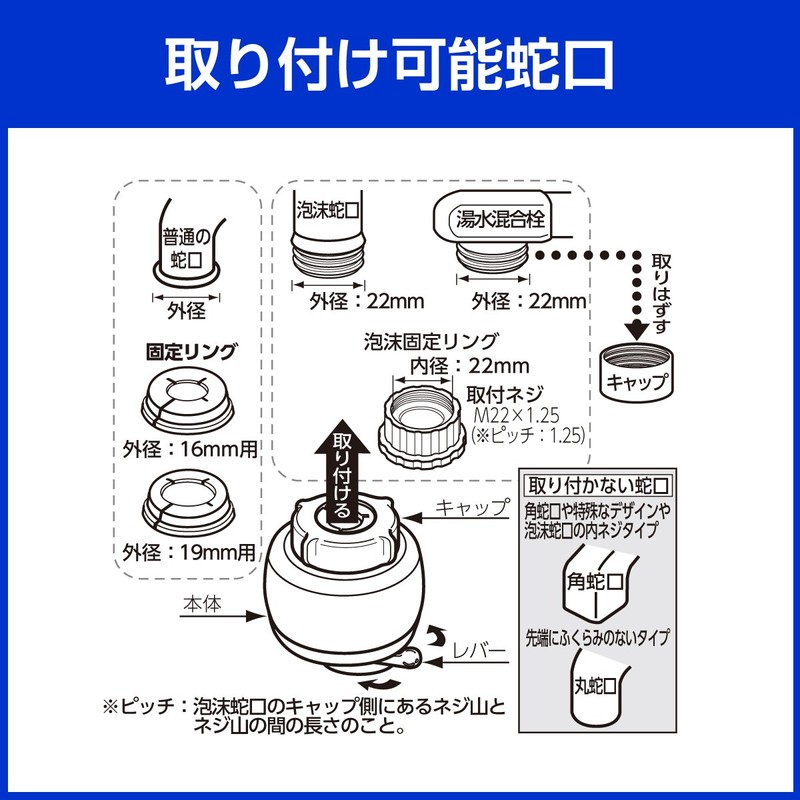 取り付け可能蛇口

普通の蛇口

外径

固定リング

外径：16mm用

外径：19mm用

泡沫蛇口

外径：22mm

湯水混合栓

外径：22mm

取りはずす

キャップ

泡沫固定リング

内径：22mm

取付ネジ

M22×1.25

(※ピッチ：1.25)

取り付ける

キャップ

本体

レバー

取り付かない蛇口

角蛇口や特殊なデザインや泡沫蛇口の内ネジタイプ

角蛇口

先端にふくらみのないタイプ

丸蛇口

※ピッチ：泡沫蛇口のキャップ側にあるネジ山とネジ山の間の長さのこと。