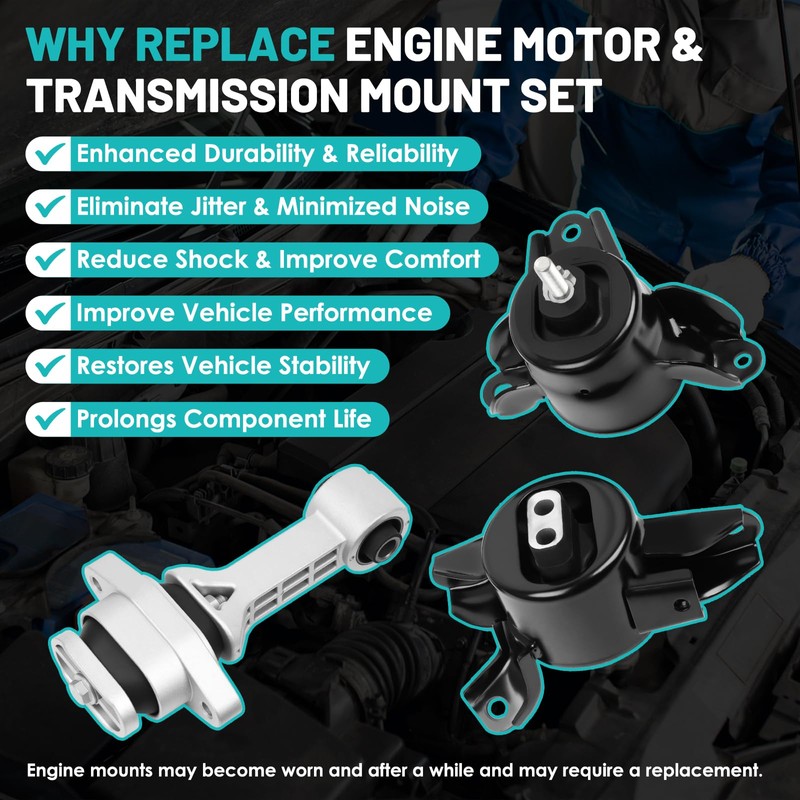 WHY REPLACE ENGINE MOTOR & TRANSMISSION MOUNT SET

Enhanced Durability & Reliability

Eliminate Jitter & Minimized Noise

Reduce Shock & Improve Comfort

Improve Vehicle Performance

Restores Vehicle Stability

Prolongs Component Life

Engine mounts may become worn and after a while and may require a replacement.