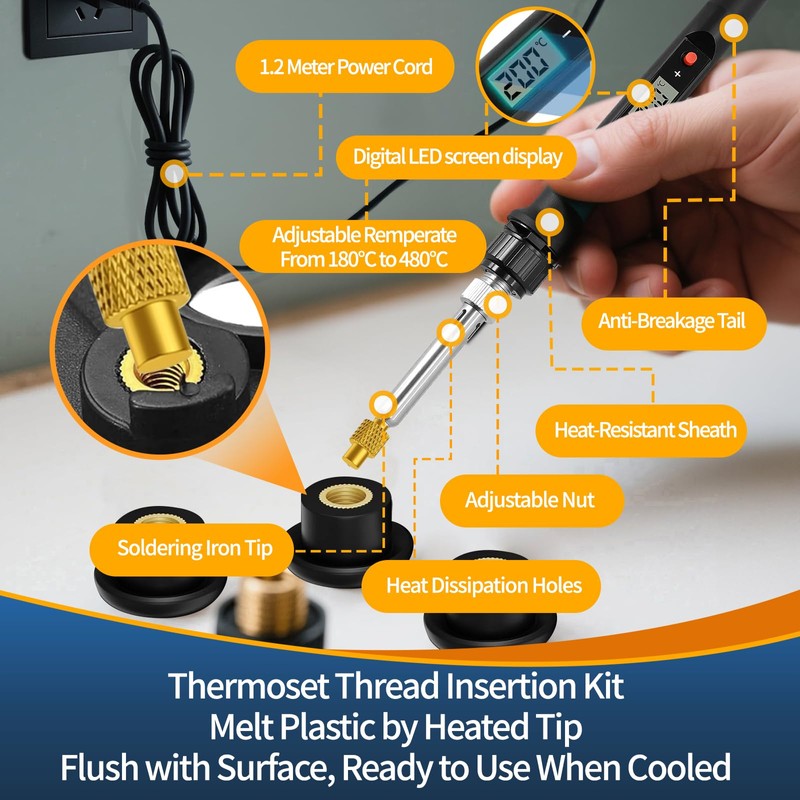 1.2 Meter Power Cord

200°C

Digital LED screen display

Adjustable Remperate From 180°C to 480°C

Anti-Breakage Tail

Heat-Resistant Sheath

Adjustable Nut

Soldering Iron Tip

Heat Dissipation Holes

Thermoset Thread Insertion Kit
Melt Plastic by Heated Tip
Flush with Surface, Ready to Use When Cooled