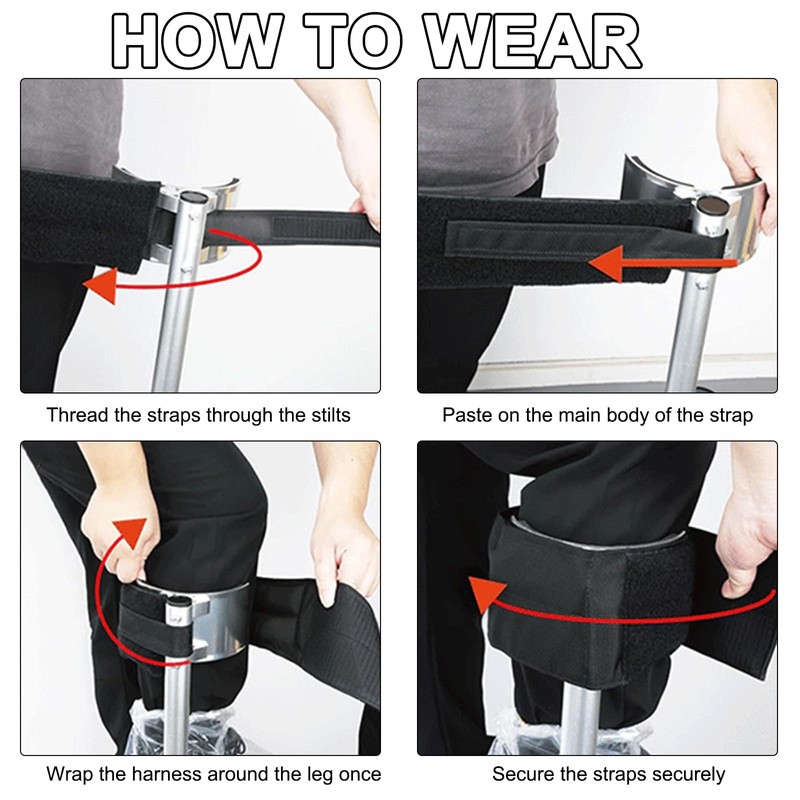 HOW TO WEAR

Thread the straps through the stilts

Paste on the main body of the strap

Wrap the harness around the leg once

Secure the straps securely