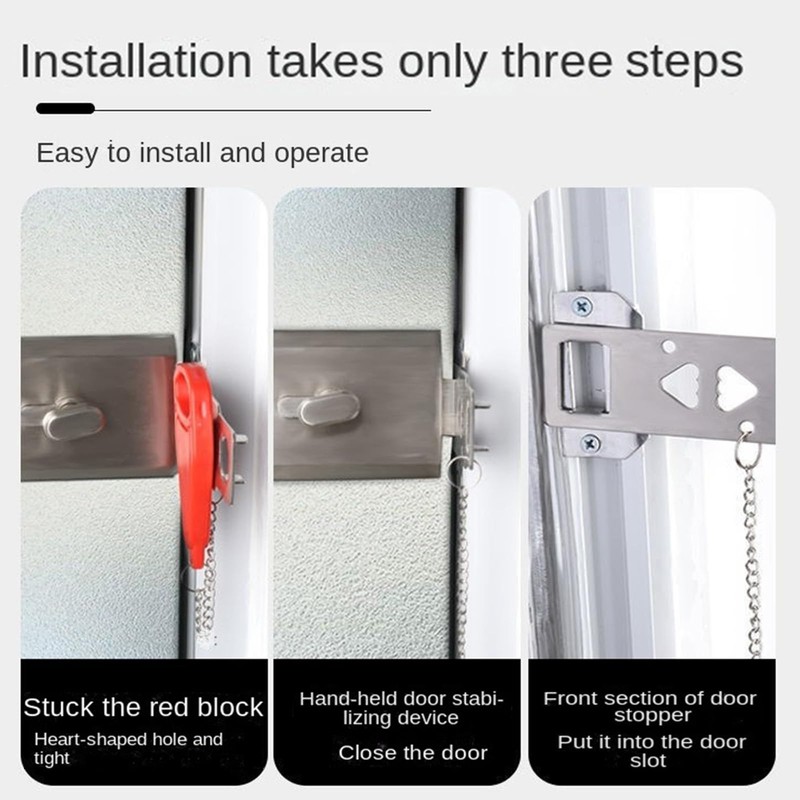 Installation takes only three steps

Easy to install and operate

Stuck the red block
Heart-shaped hole and tight

Hand-held door stabilizing device
Close the door

Front section of door stopper
Put it into the door slot