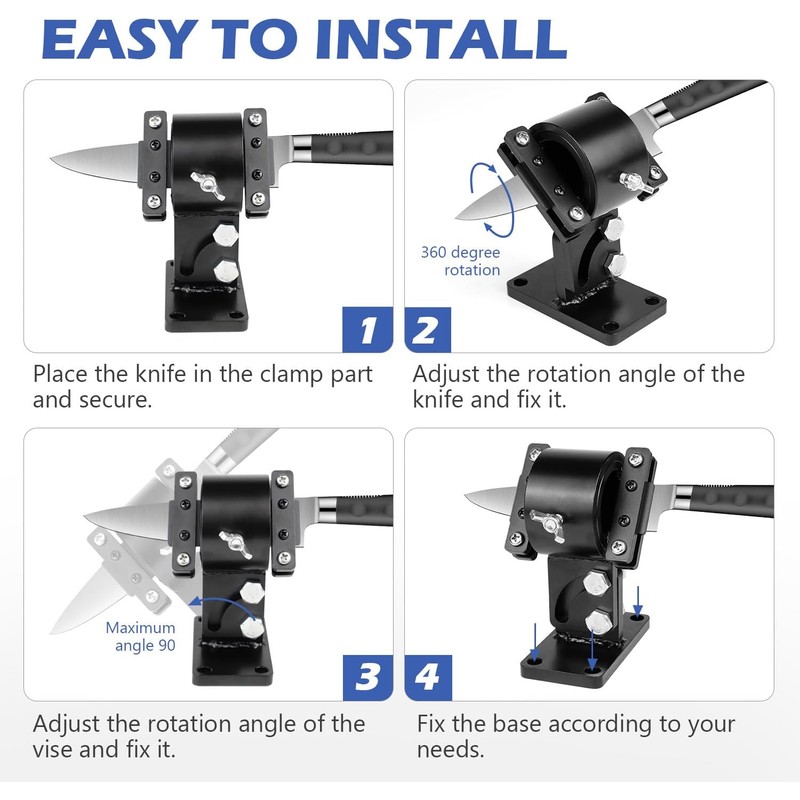 EASY TO INSTALL

1

Place the knife in the clamp part and secure.

360 degree rotation

2

Adjust the rotation angle of the knife and fix it.

Maximum angle 90

3

Adjust the rotation angle of the vise and fix it.

4

Fix the base according to your needs.