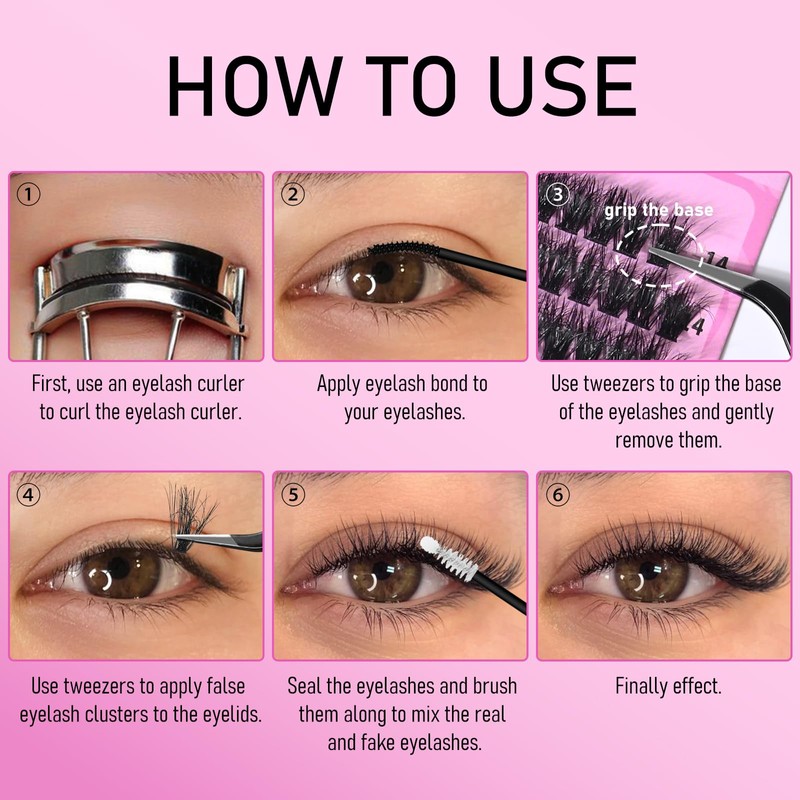 HOW TO USE

①
First, use an eyelash curler to curl the eyelash curler.

②
Apply eyelash bond to your eyelashes.

③
grip the base
14
4
Use tweezers to grip the base of the eyelashes and gently remove them.

④
Use tweezers to apply false eyelash clusters to the eyelids.

⑤
Seal the eyelashes and brush them along to mix the real and fake eyelashes.

⑥
Finally effect.