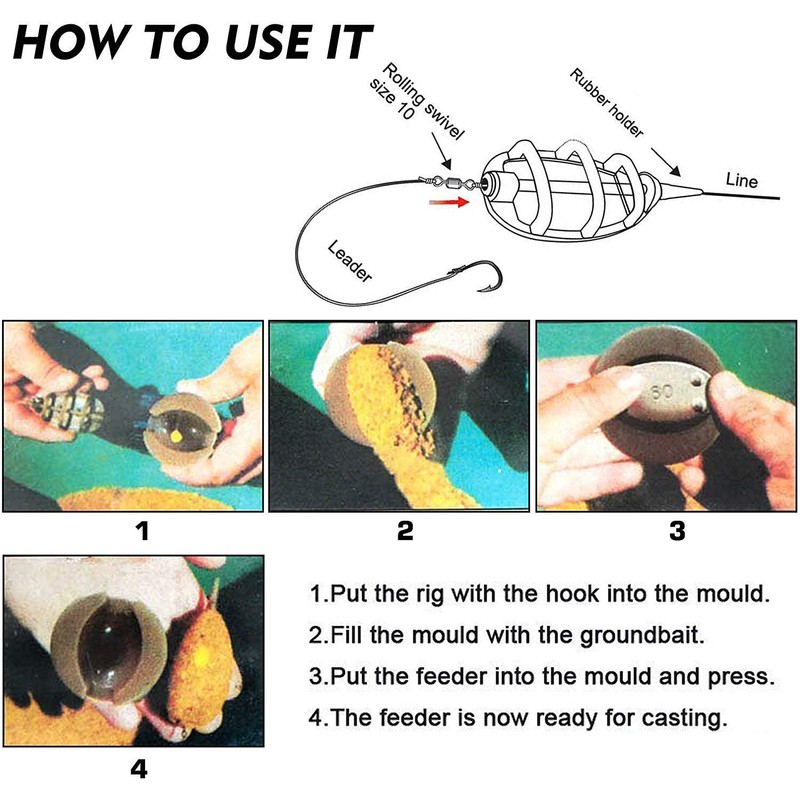 HOW TO USE IT

Rolling swivel size 10

Rubber holder

Line

Leader

60

1

2

3

4

1.Put the rig with the hook into the mould.

2.Fill the mould with the groundbait.

3.Put the feeder into the mould and press.

4.The feeder is now ready for casting.