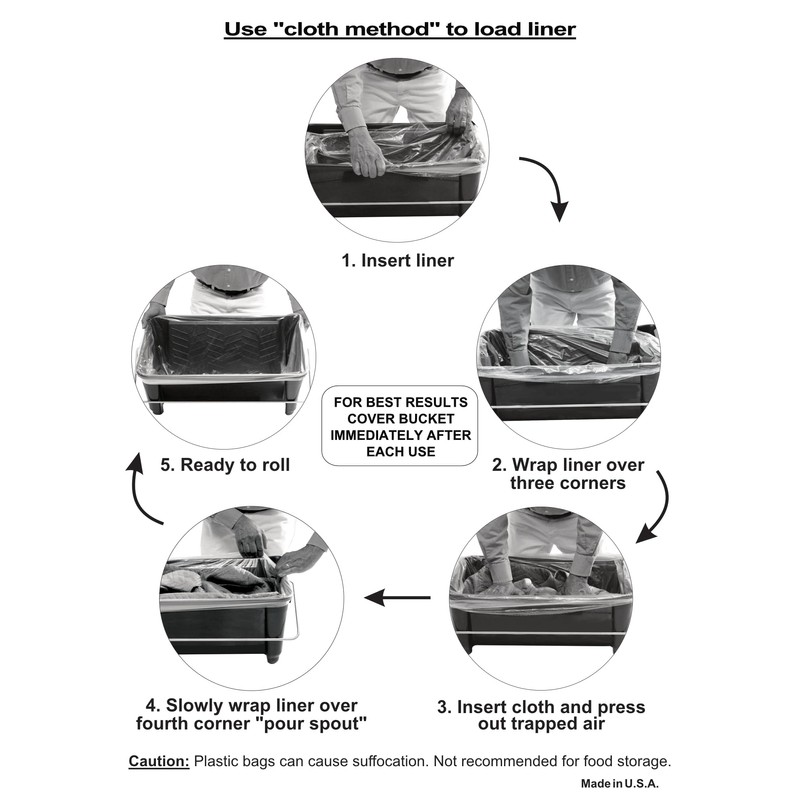 Use "cloth method" to load liner

1. Insert liner

2. Wrap liner over three corners

3. Insert cloth and press out trapped air

4. Slowly wrap liner over fourth corner "pour spout"

5. Ready to roll

FOR BEST RESULTS COVER BUCKET IMMEDIATELY AFTER EACH USE

Caution: Plastic bags can cause suffocation. Not recommended for food storage.

Made in U.S.A.