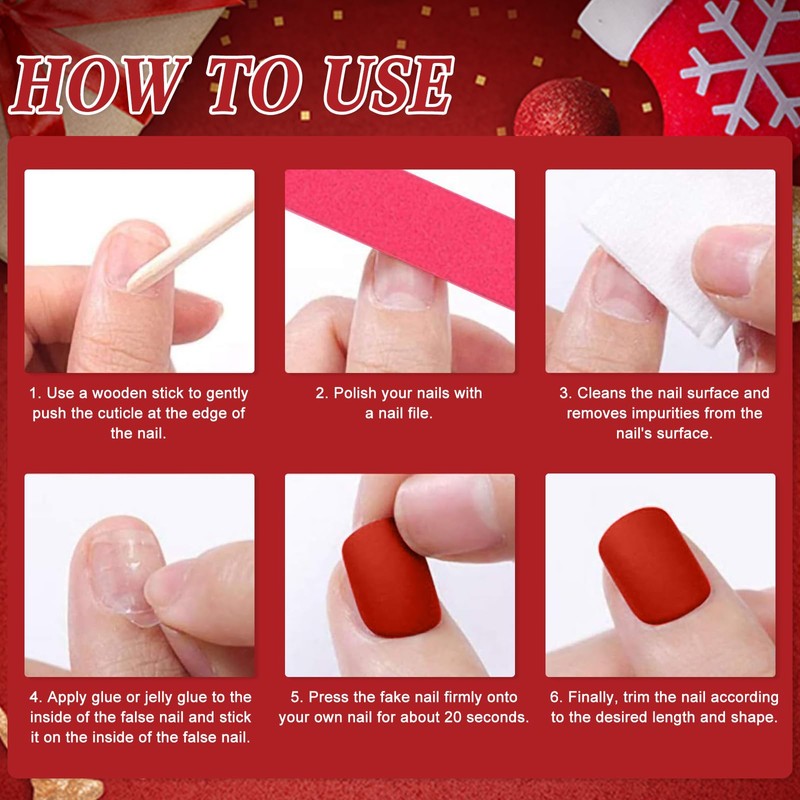 HOW TO USE

1. Use a wooden stick to gently push the cuticle at the edge of the nail.

2. Polish your nails with a nail file.

3. Cleans the nail surface and removes impurities from the nail's surface.

4. Apply glue or jelly glue to the inside of the false nail and stick it on the inside of the false nail.

5. Press the fake nail firmly onto your own nail for about 20 seconds.

6. Finally, trim the nail according to the desired length and shape.