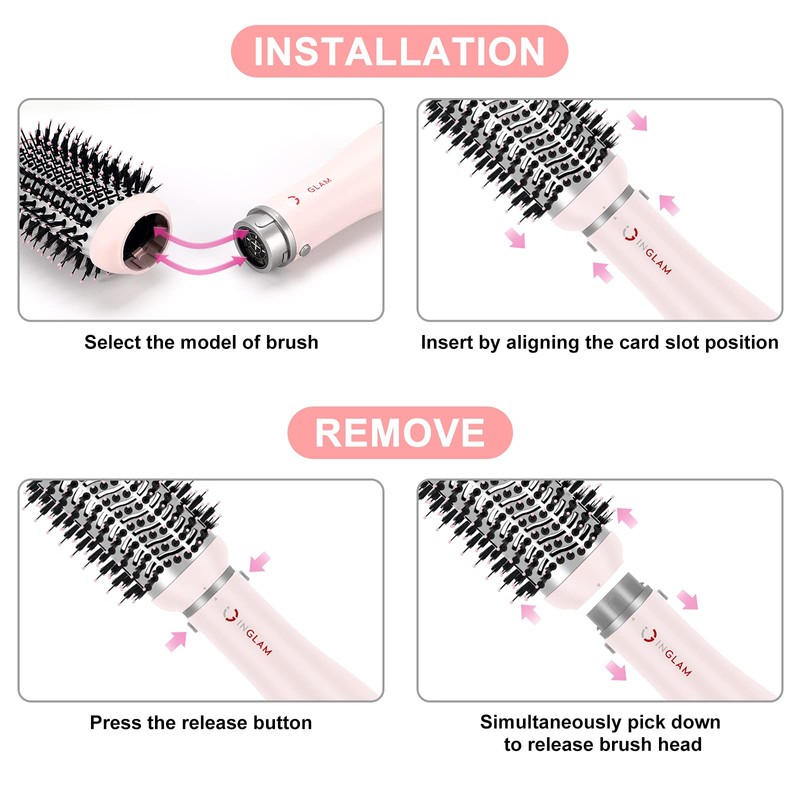 INSTALLATION

GLAM

Select the model of brush

INGLAM

Insert by aligning the card slot position

REMOVE

INGLAM

Press the release button

INGLAM

Simultaneously pick down to release brush head