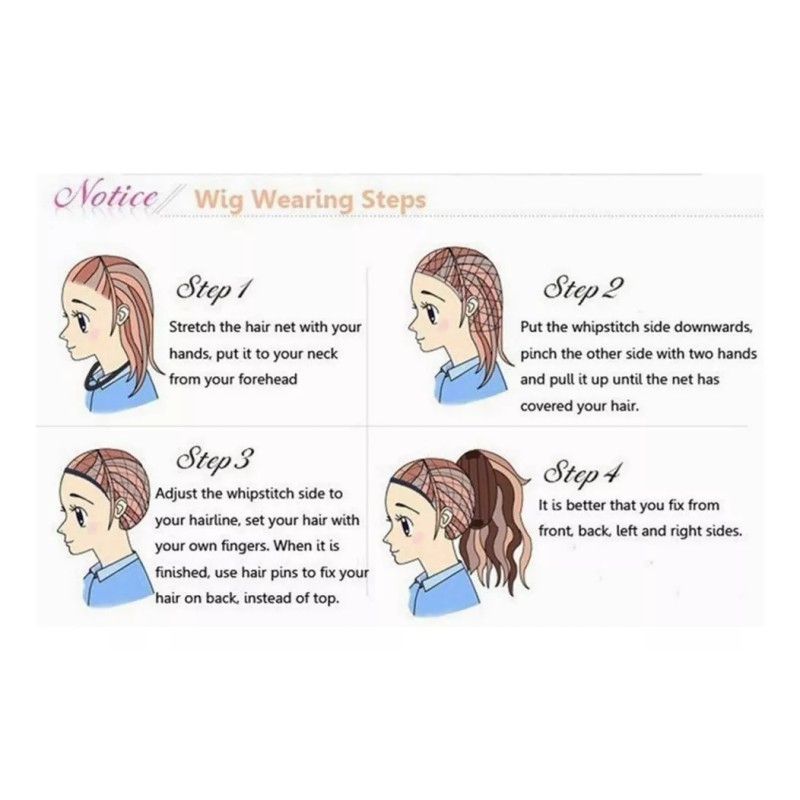 Notice Wig Wearing Steps

Step 1
Stretch the hair net with your hands, put it to your neck from your forehead

Step 2
Put the whipstitch side downwards, pinch the other side with two hands and pull it up until the net has covered your hair.

Step 3
Adjust the whipstitch side to your hairline, set your hair with your own fingers. When it is finished, use hair pins to fix your hair on back, instead of top.

Step 4
It is better that you fix from front, back, left and right sides.